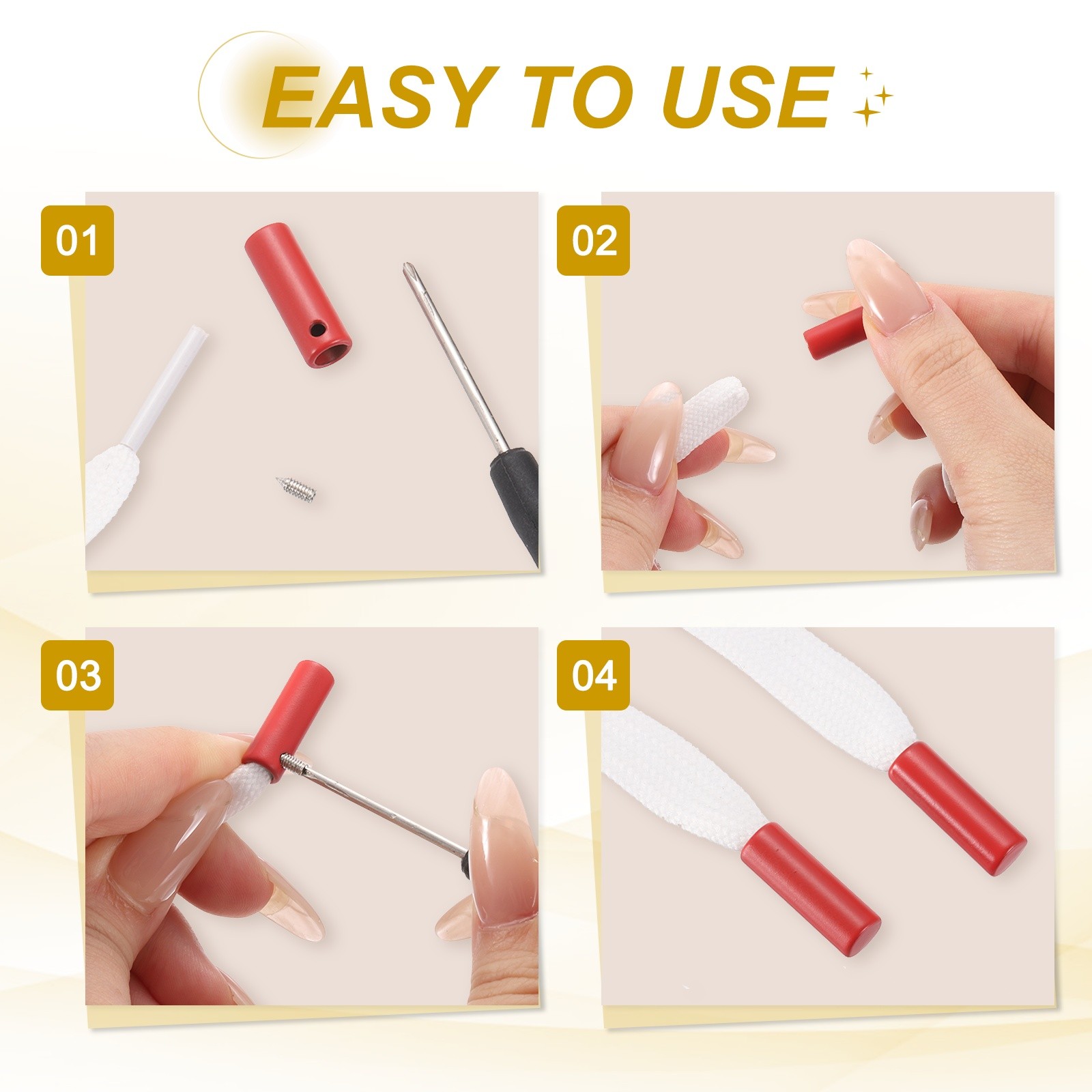 EASY TO USE

01

02

03

04