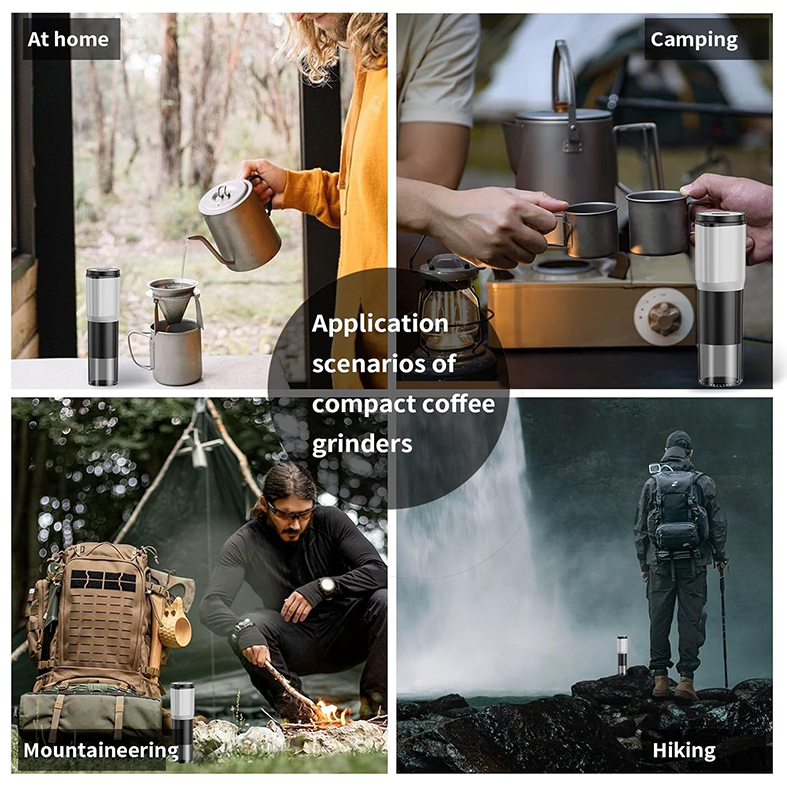 At home

Camping

Application scenarios of compact coffee grinders

Mountaineering

Hiking