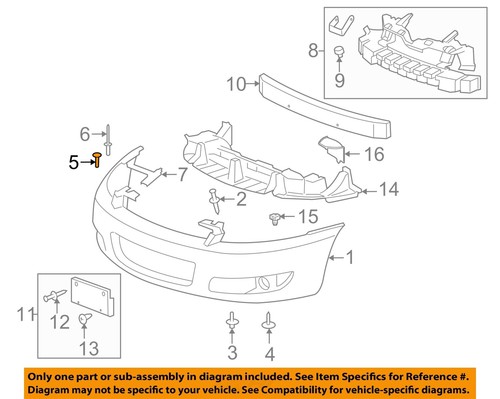 8
9
10
6
5
7
16
14
2
15
1
11
12
13
3
4

Only one part or sub-assembly in diagram included. See Item Specifics for Reference #.
Diagram may not be specific to your vehicle. See Compatibility for vehicle-specific diagrams.