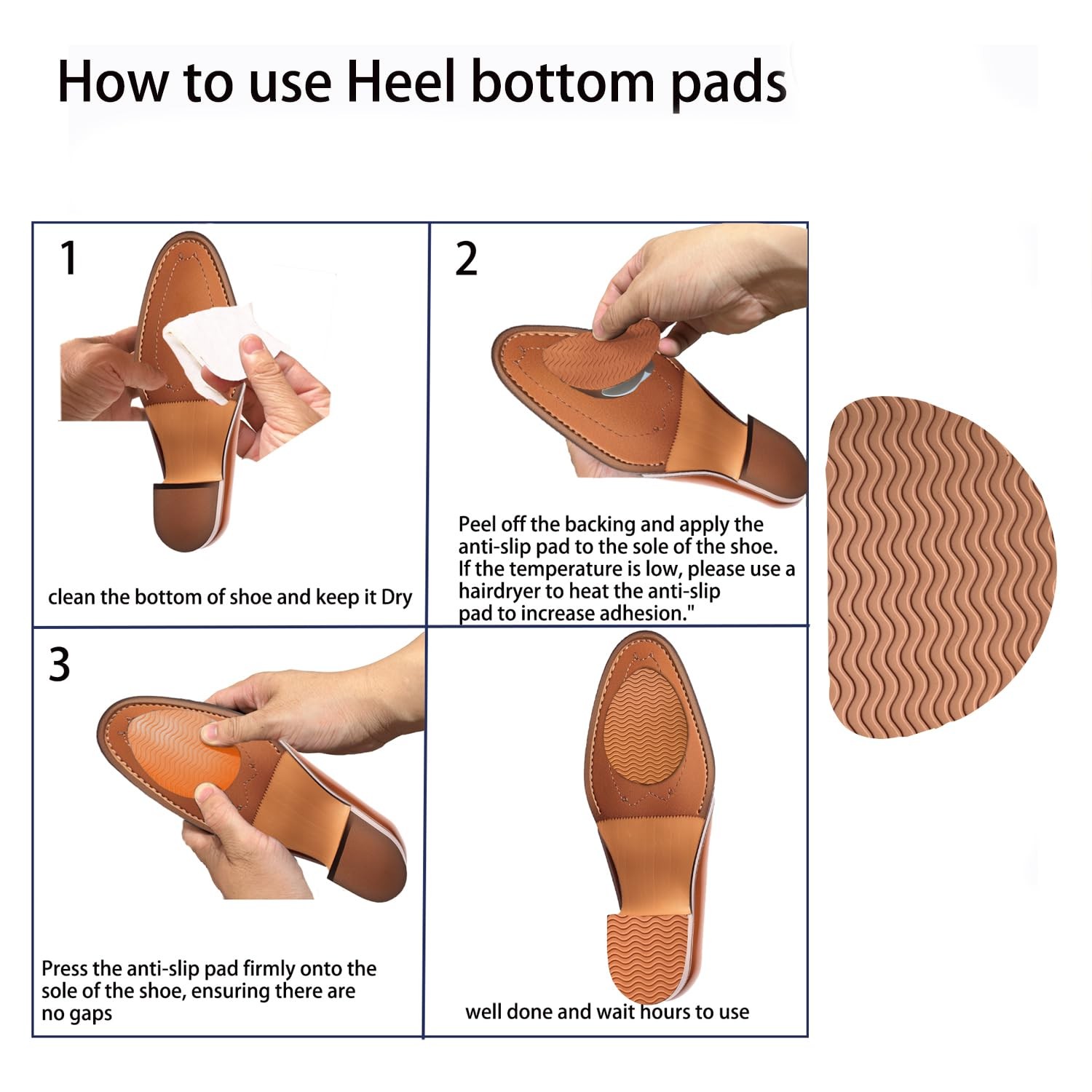 How to use Heel bottom pads

1

clean the bottom of shoe and keep it Dry

2

Peel off the backing and apply the anti-slip pad to the sole of the shoe. If the temperature is low, please use a hairdryer to heat the anti-slip pad to increase adhesion."

3

Press the anti-slip pad firmly onto the sole of the shoe, ensuring there are no gaps

well done and wait hours to use