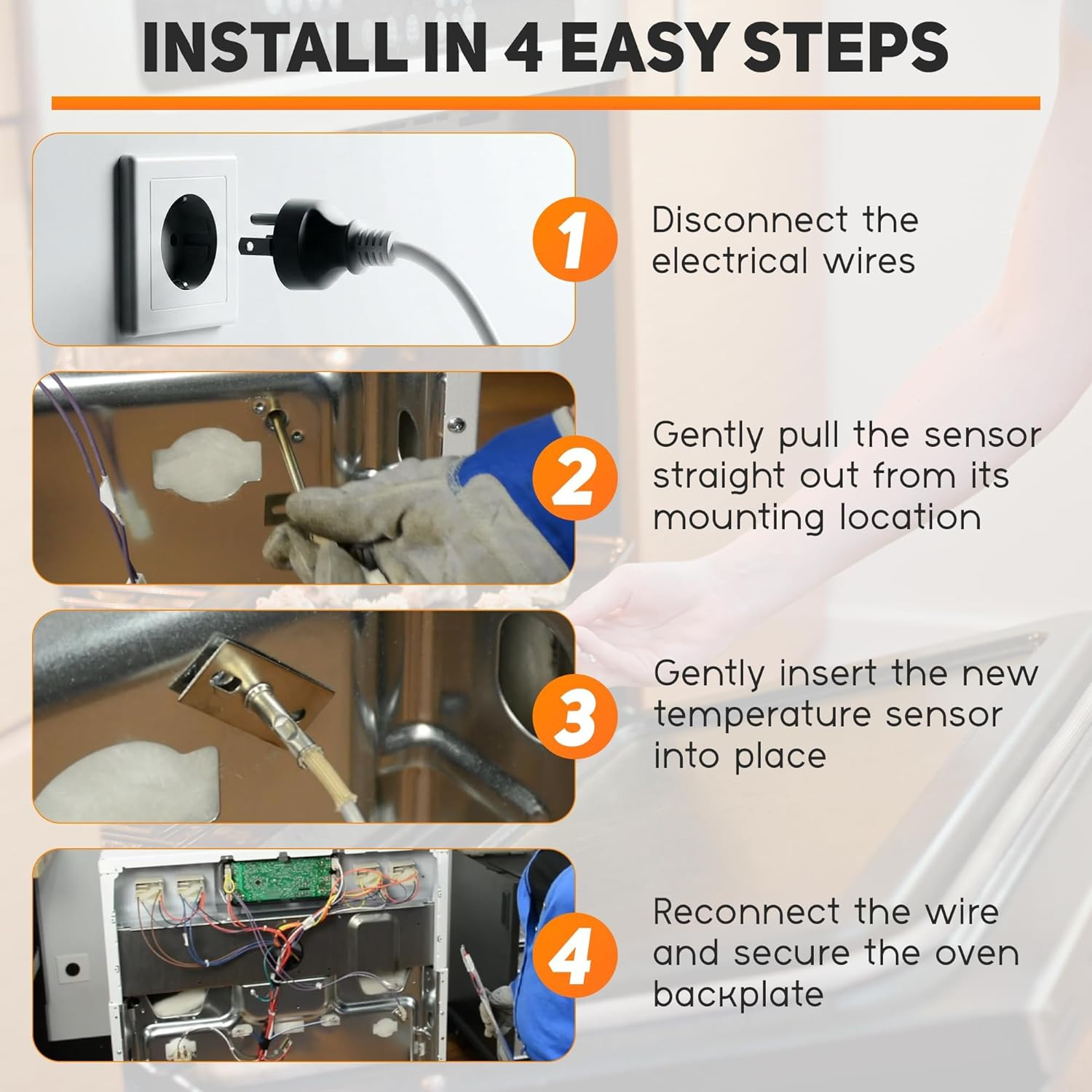 INSTALL IN 4 EASY STEPS

1

Disconnect the electrical wires

2

Gently pull the sensor straight out from its mounting location

3

Gently insert the new temperature sensor into place

4

Reconnect the wire and secure the oven backplate