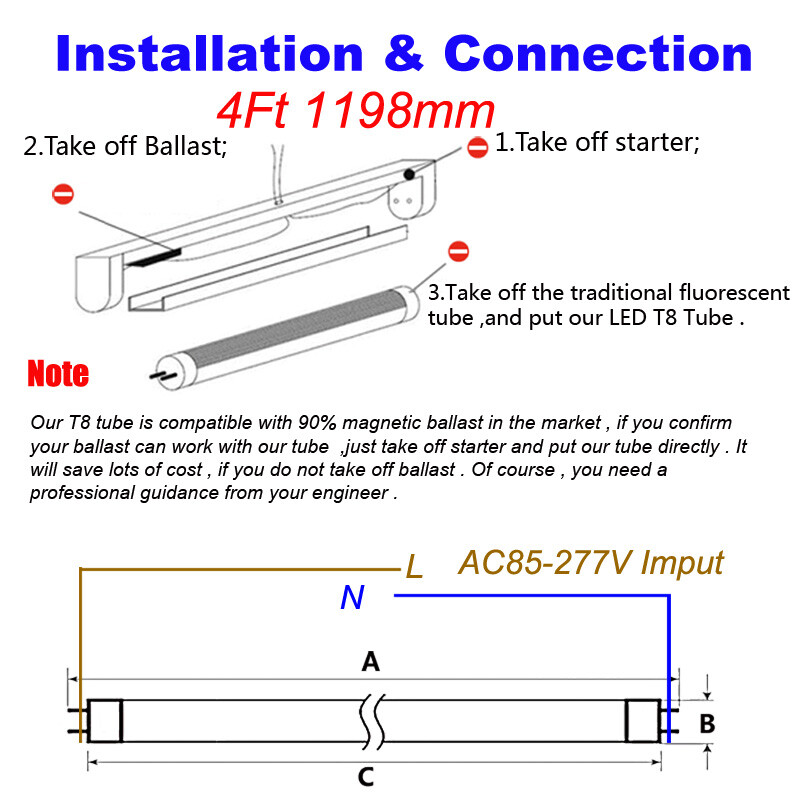 Installation & Connection

4Ft 1198mm

2.Take off Ballast;

1.Take off starter;

3.Take off the traditional fluorescent tube ,and put our LED T8 Tube .

Note

Our T8 tube is compatible with 90% magnetic ballast in the market , if you confirm your ballast can work with our tube ,just take off starter and put our tube directly . It will save lots of cost , if you do not take off ballast . Of course , you need a professional guidance from your engineer .

L

AC85-277V Imput

N

A

B

C