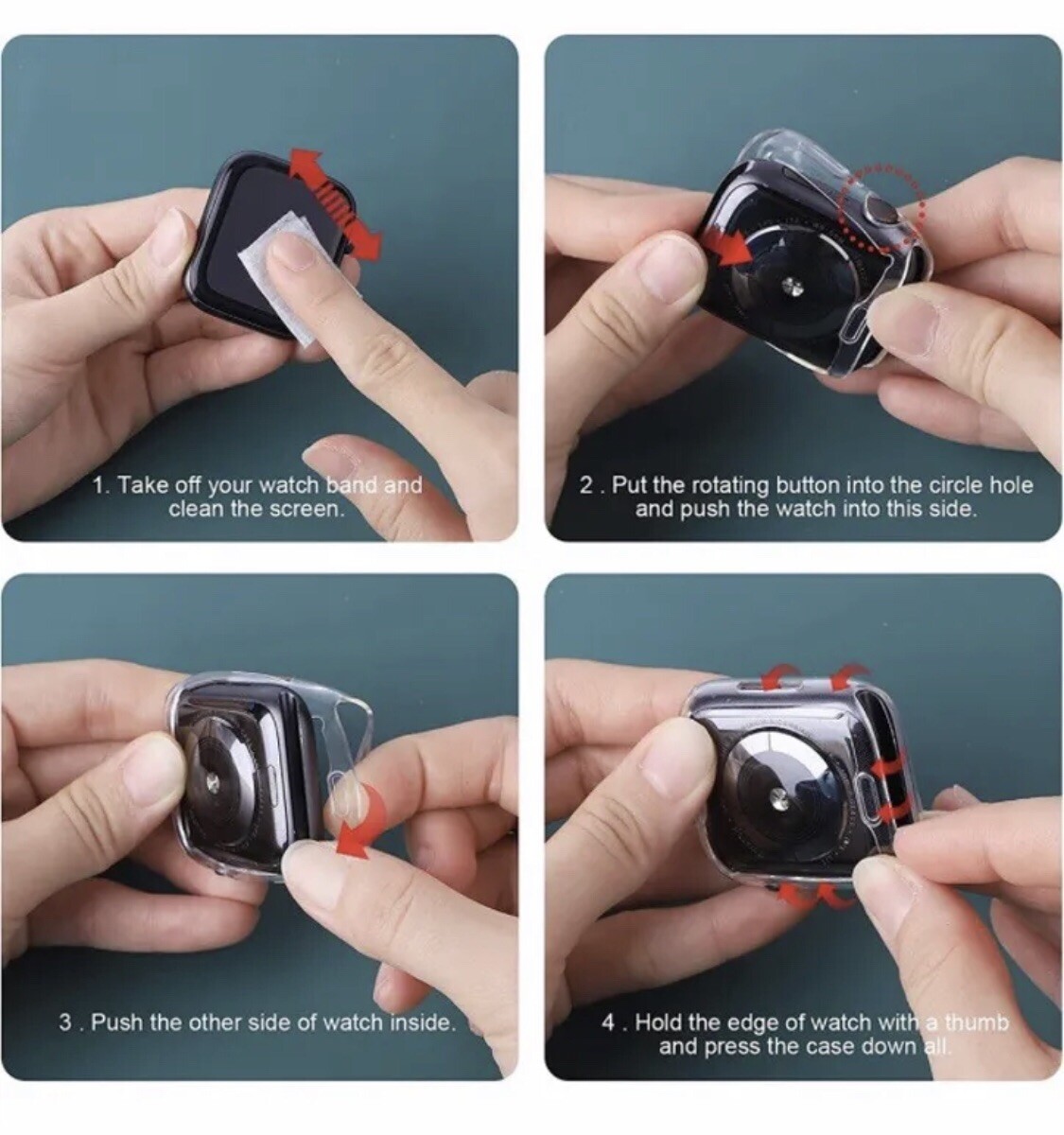 1. Take off your watch band and clean the screen.

2 . Put the rotating button into the circle hole and push the watch into this side.

3 . Push the other side of watch inside.

4 . Hold the edge of watch with a thumb and press the case down all.