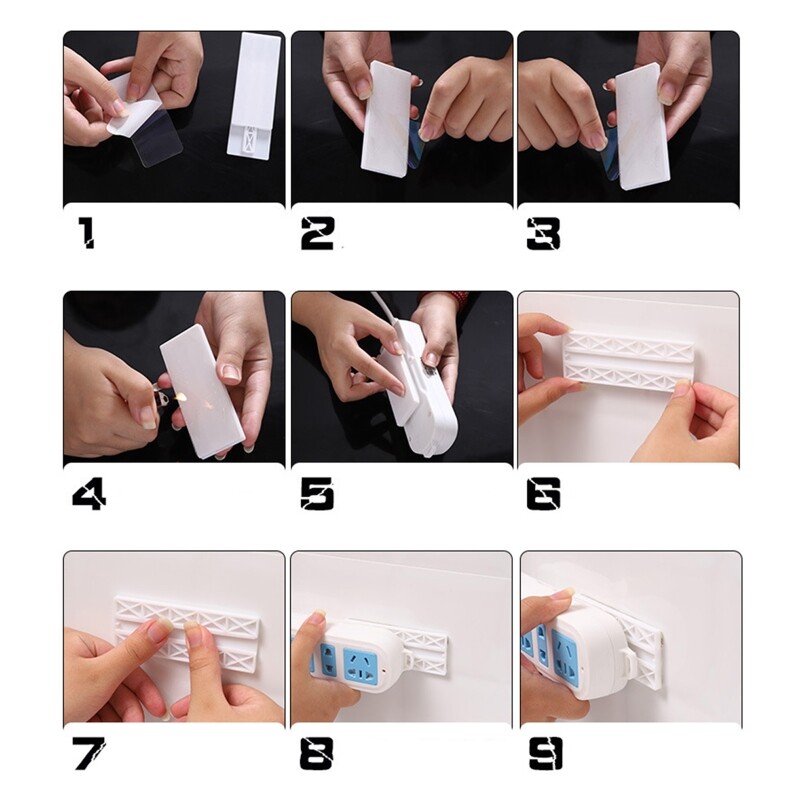 1

2

3

4

5

6

7

8

9