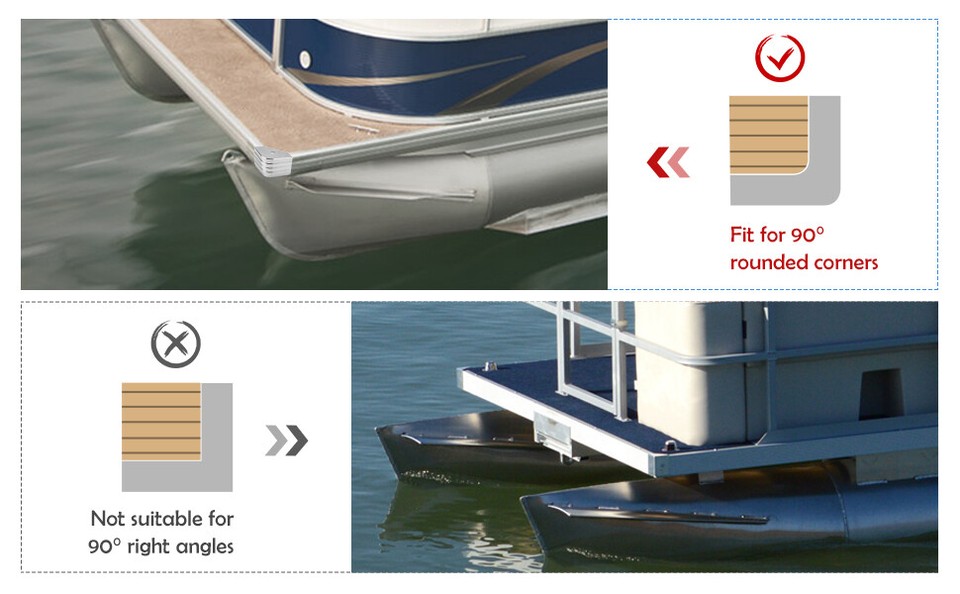 Fit for 90° rounded corners

Not suitable for 90° right angles