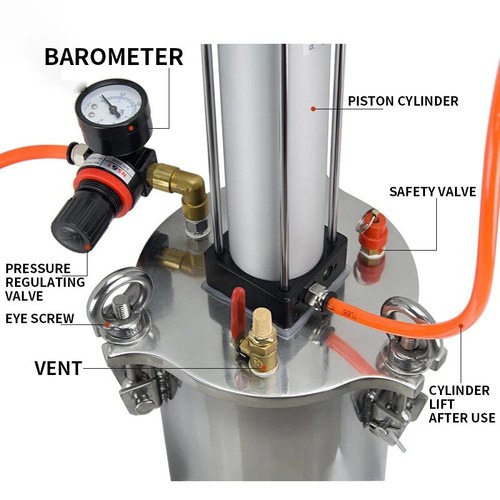 BAROMETER

PISTON CYLINDER

SAFETY VALVE

PRESSURE REGULATING VALVE

EYE SCREW

VENT

CYLINDER LIFT AFTER USE