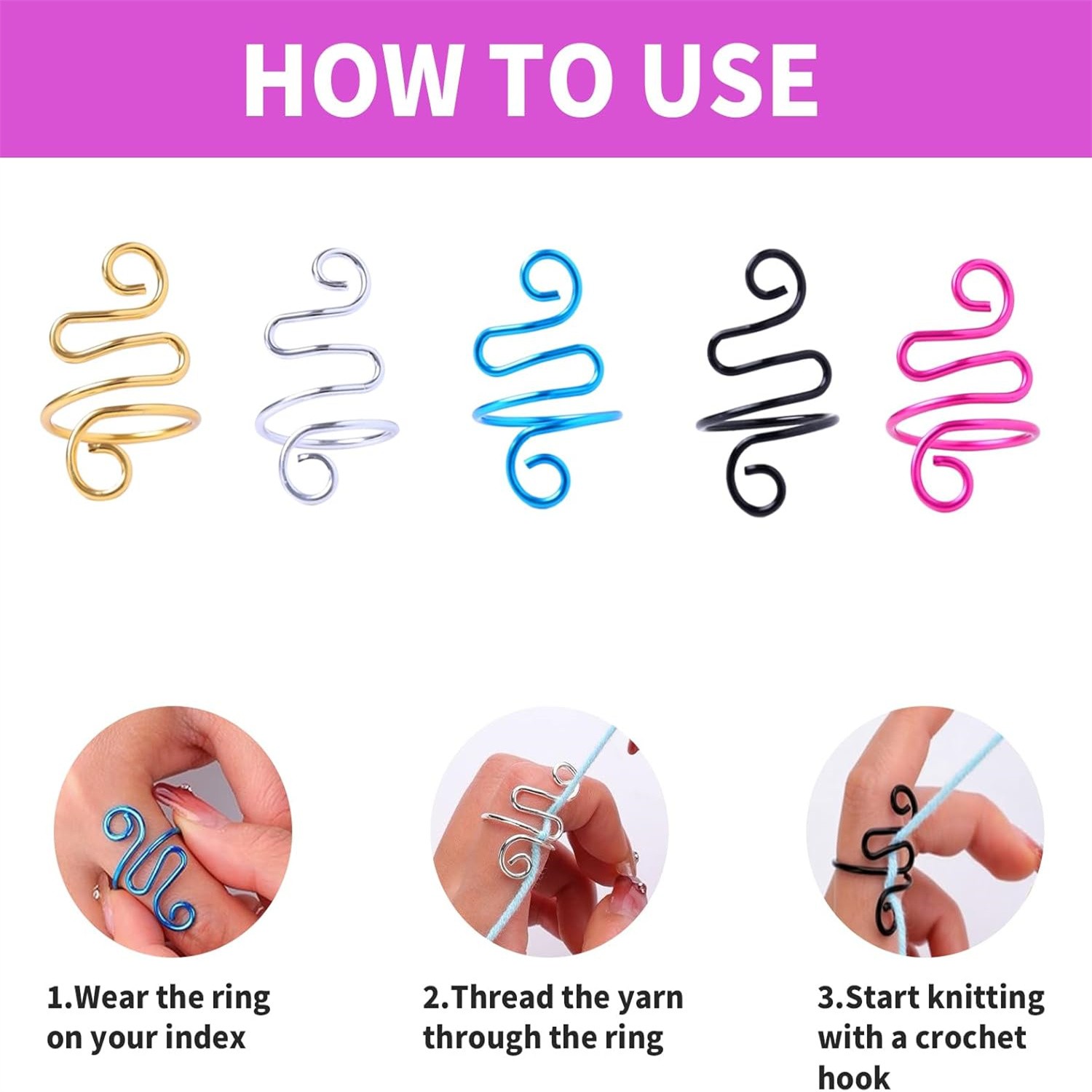 HOW TO USE

1.Wear the ring on your index

2.Thread the yarn through the ring

3.Start knitting with a crochet hook