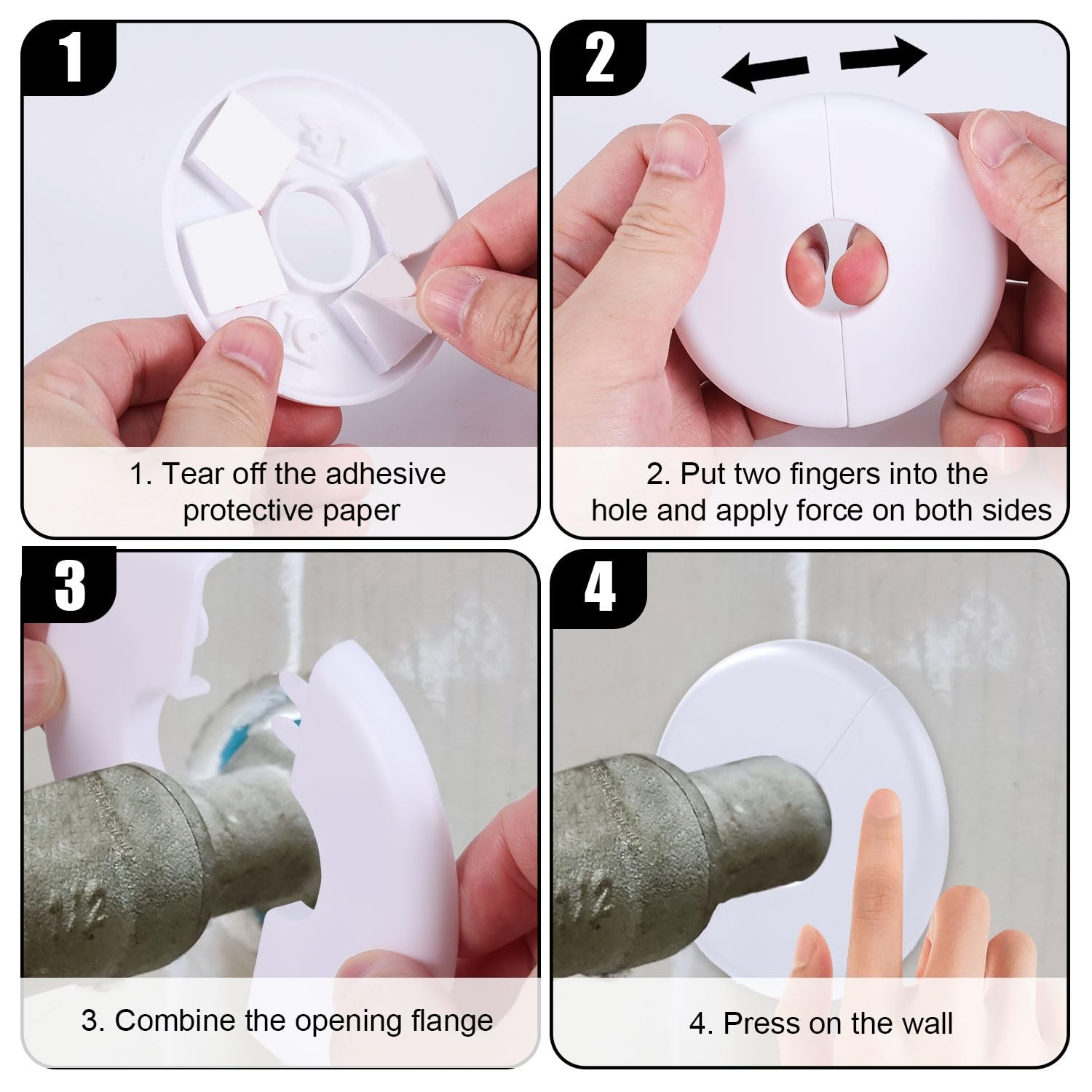 1

1. Tear off the adhesive protective paper

2

2. Put two fingers into the hole and apply force on both sides

3

3. Combine the opening flange

4

4. Press on the wall