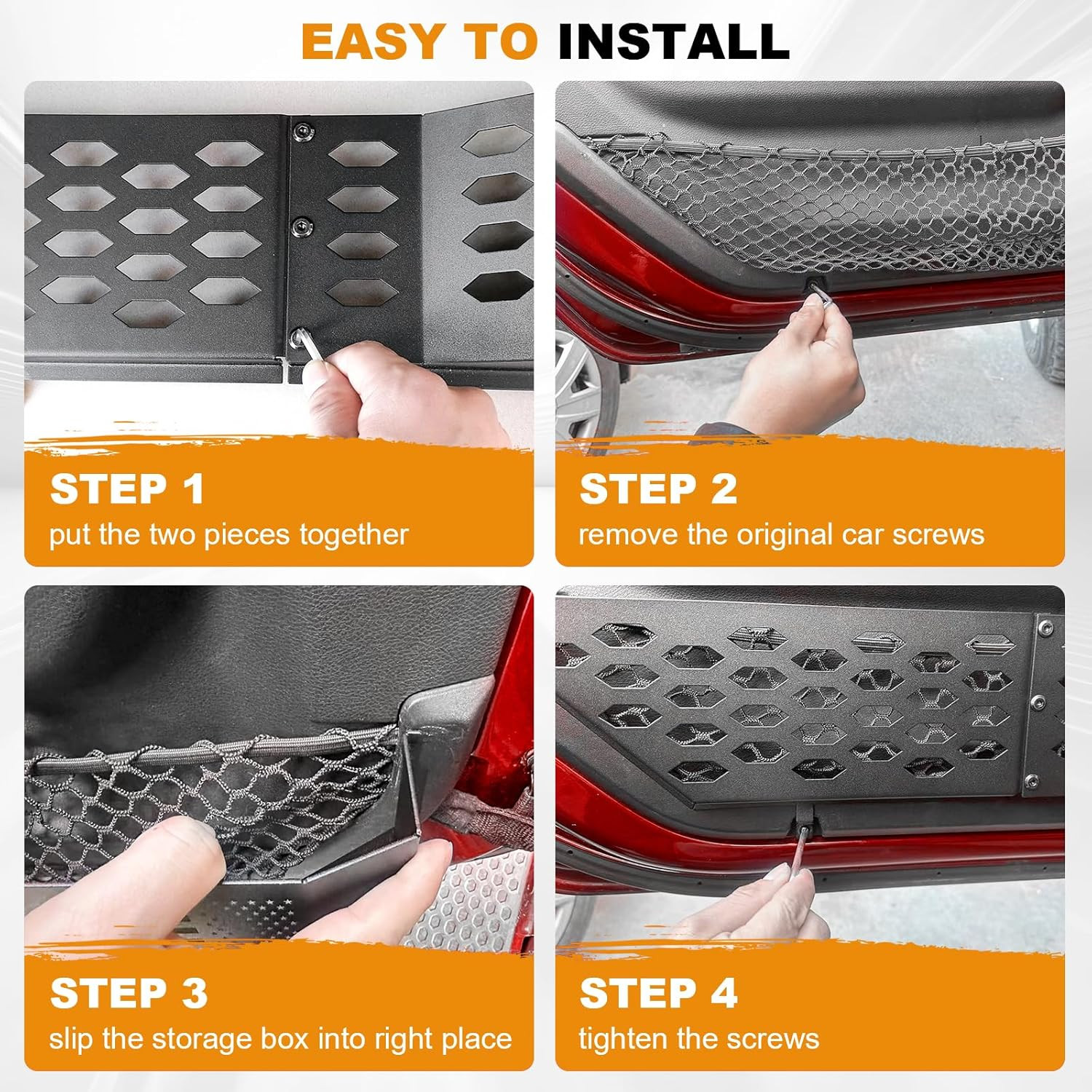 EASY TO INSTALL

STEP 1
put the two pieces together

STEP 2
remove the original car screws

STEP 3
slip the storage box into right place

STEP 4
tighten the screws