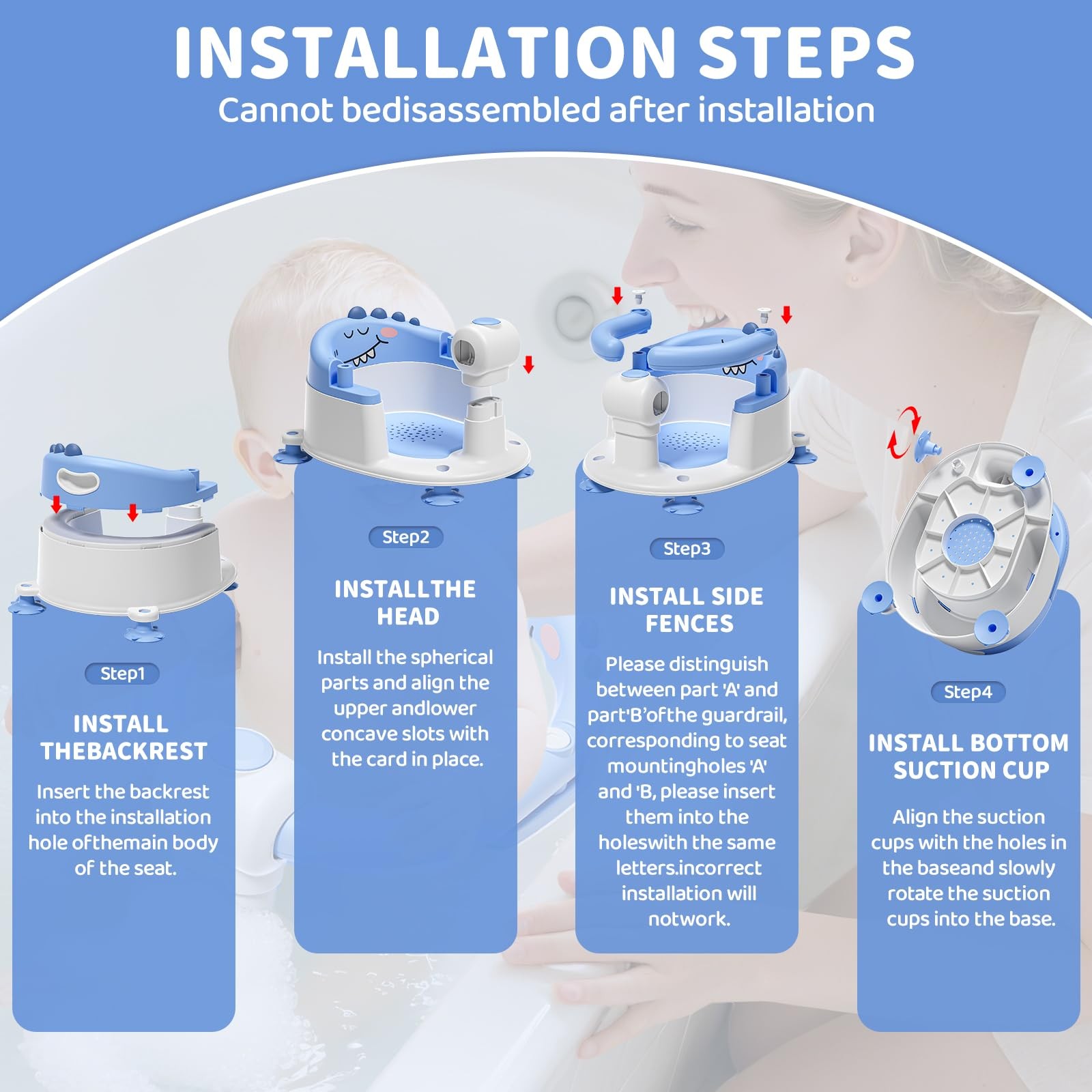 INSTALLATION STEPS
Cannot bedisassembled after installation

Step1

INSTALL THEBACKREST

Insert the backrest into the installation hole ofthemain body of the seat.

Step2

INSTALLTHE HEAD

Install the spherical parts and align the upper andlower concave slots with the card in place.

Step3

INSTALL SIDE FENCES

Please distinguish between part 'A' and part'B'ofthe guardrail, corresponding to seat mountingholes 'A' and 'B, please insert them into the holeswith the same letters.incorrect installation will notwork.

Step4

INSTALL BOTTOM SUCTION CUP

Align the suction cups with the holes in the baseand slowly rotate the suction cups into the base.