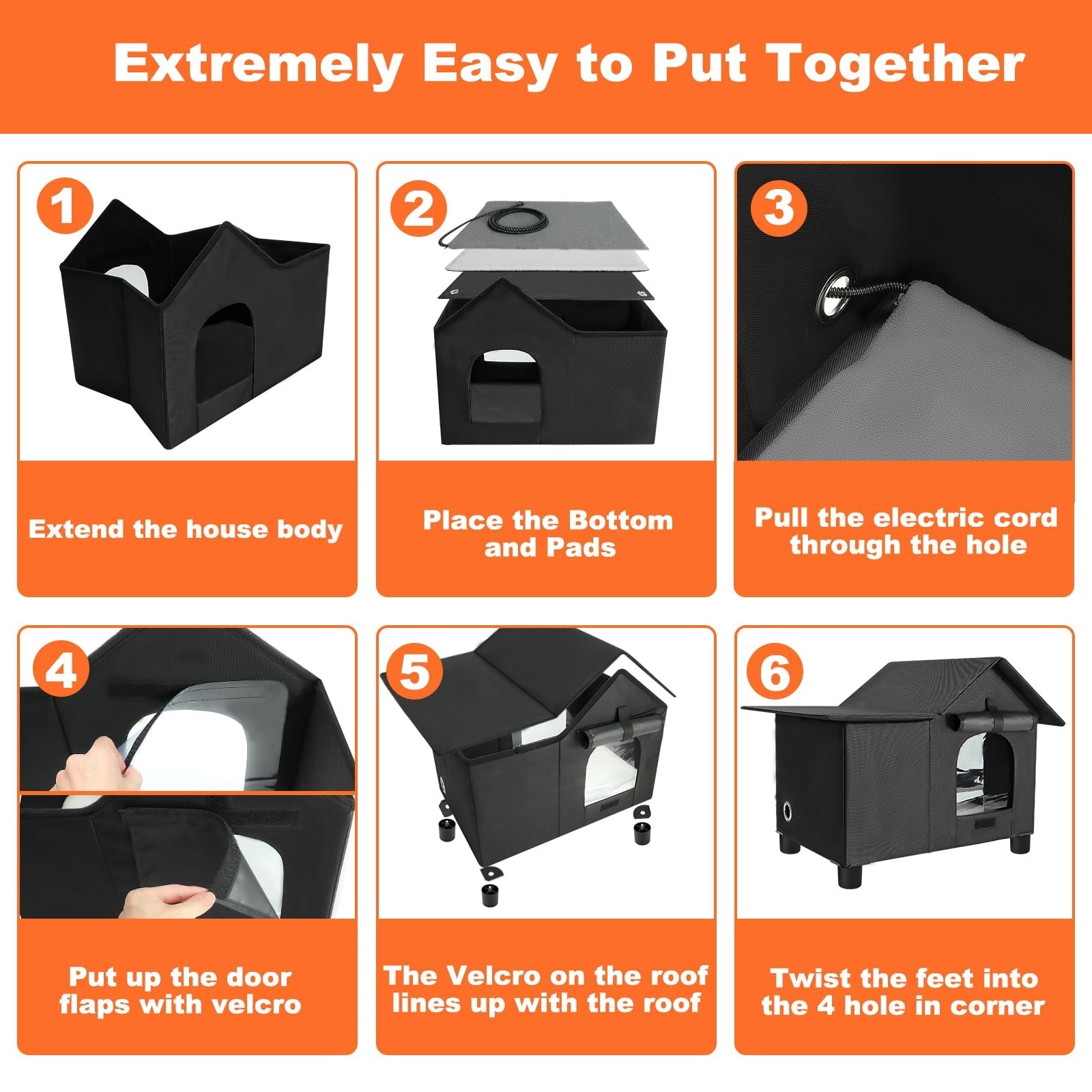 Extremely Easy to Put Together

1

Extend the house body

2

Place the Bottom and Pads

3

Pull the electric cord through the hole

4

Put up the door flaps with velcro

5

The Velcro on the roof lines up with the roof

6

Twist the feet into the 4 hole in corner