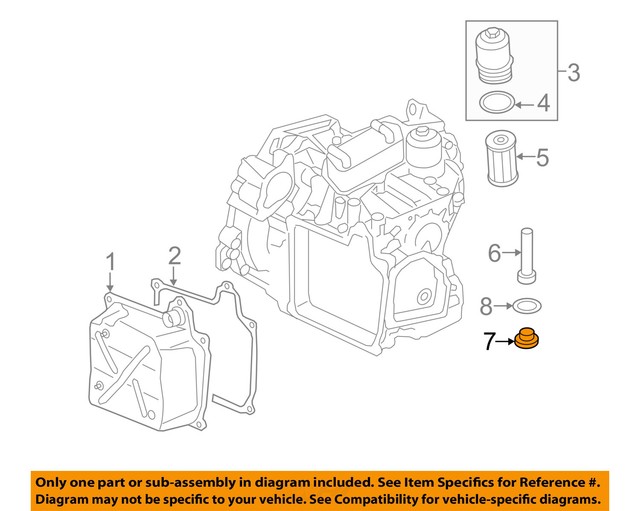 3
4
5
6
8
7
1
2

Only one part or sub-assembly in diagram included. See Item Specifics for Reference #.
Diagram may not be specific to your vehicle. See Compatibility for vehicle-specific diagrams.