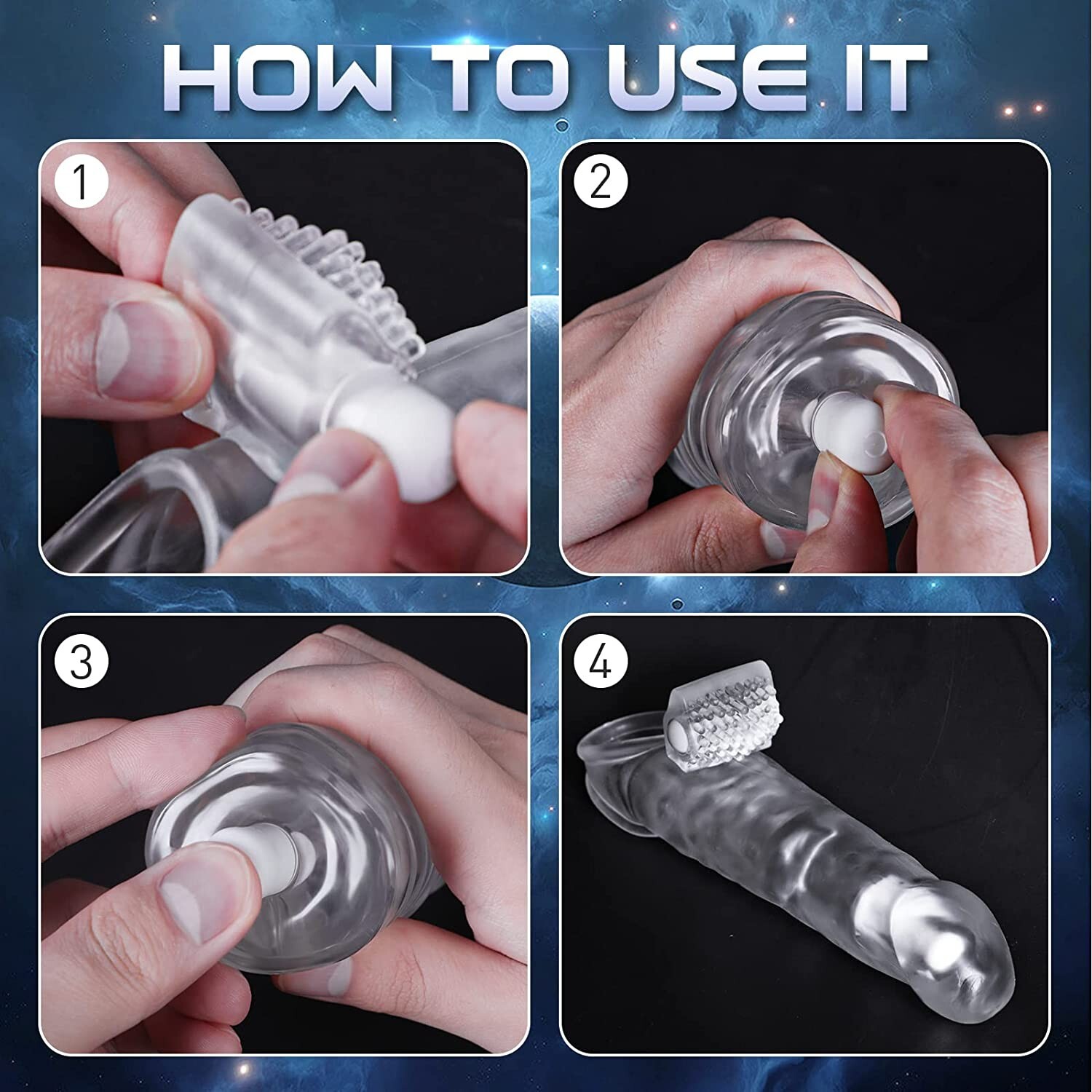 HOW TO USE IT

1

2

3

4