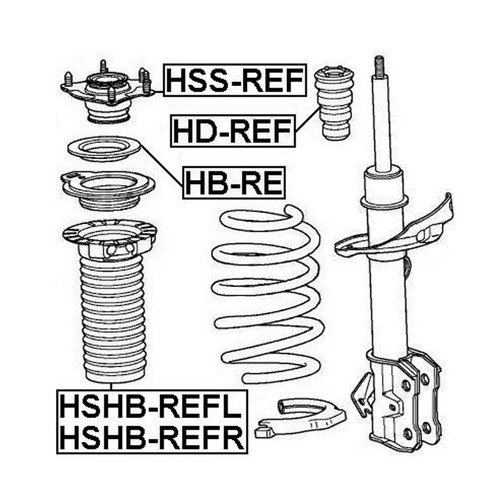 HSS-REF

HD-REF

HB-RE

HSHB-REFL
HSHB-REFR