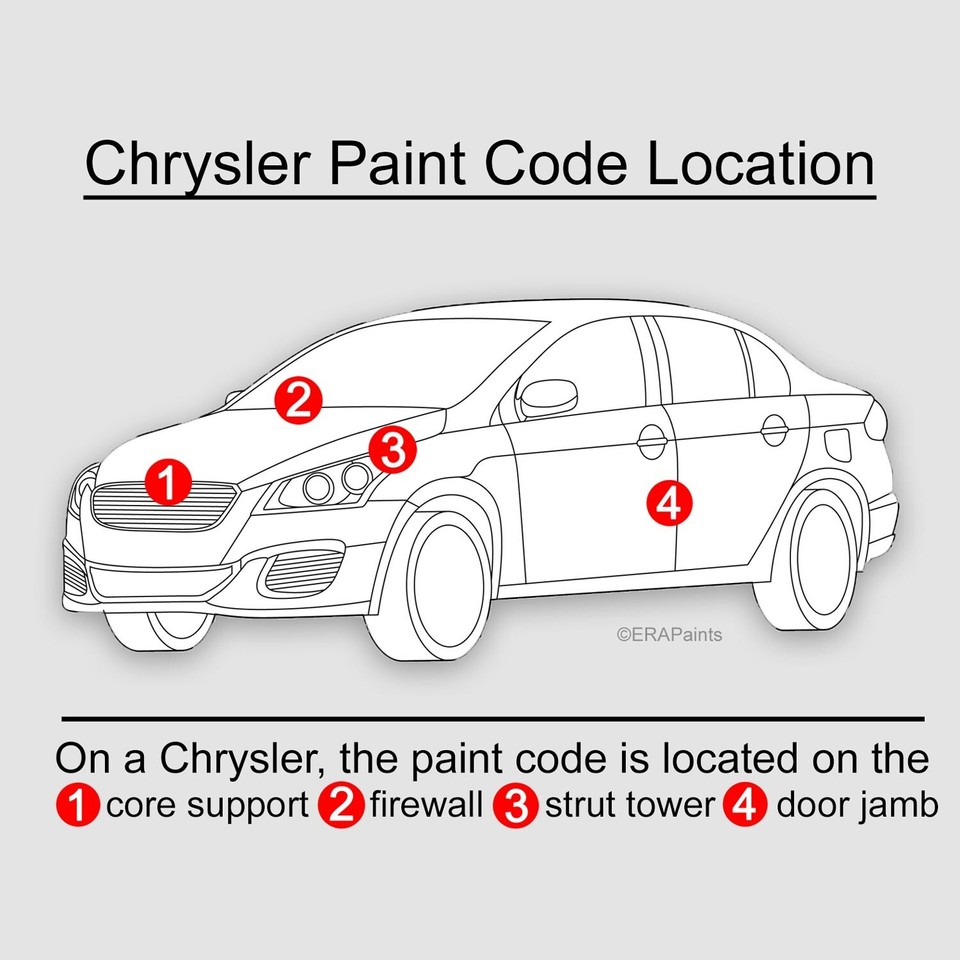 Chrysler Paint Code Location

2
3
1
4

©ERAPaints

On a Chrysler, the paint code is located on the 1 core support 2 firewall 3 strut tower 4 door jamb