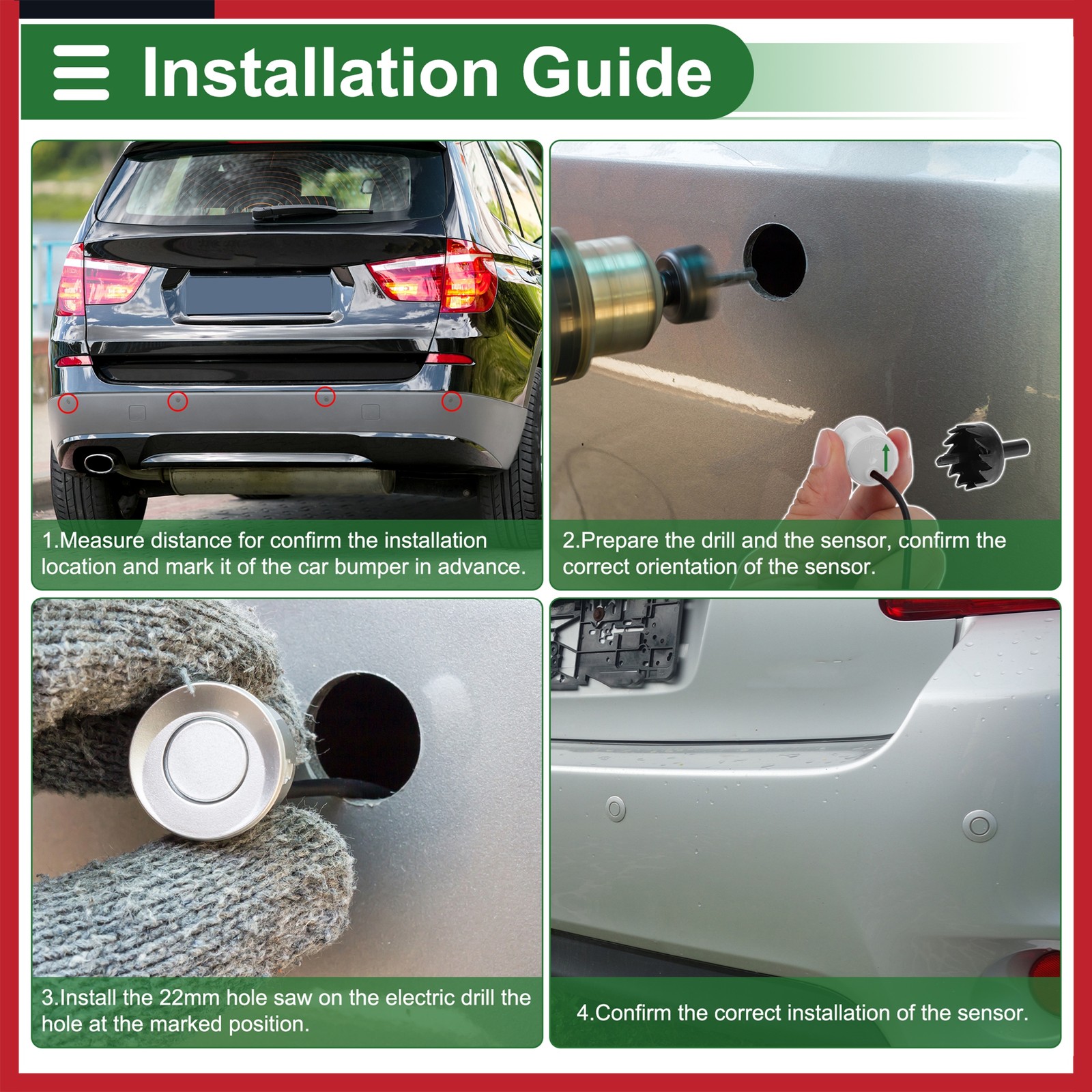 Installation Guide

1.Measure distance for confirm the installation location and mark it of the car bumper in advance.

2.Prepare the drill and the sensor, confirm the correct orientation of the sensor.

3.Install the 22mm hole saw on the electric drill the hole at the marked position.

4.Confirm the correct installation of the sensor.