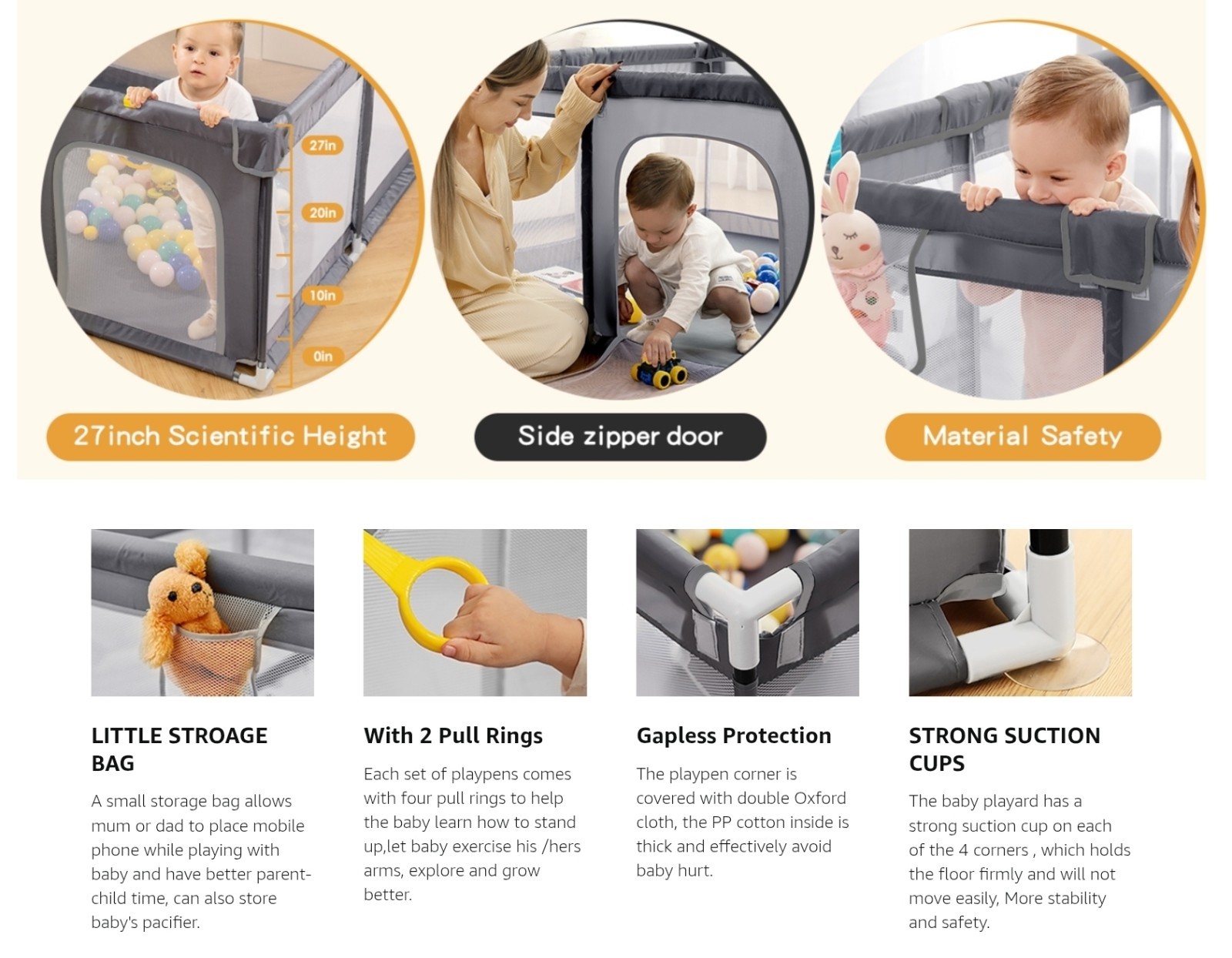 27in
20in
10in
0in

27inch Scientific Height

Side zipper door

Material Safety

LITTLE STROAGE BAG

A small storage bag allows mum or dad to place mobile phone while playing with baby and have better parent-child time, can also store baby's pacifier.

With 2 Pull Rings

Each set of playpens comes with four pull rings to help the baby learn how to stand up,let baby exercise his /hers arms, explore and grow better.

Gapless Protection

The playpen corner is covered with double Oxford cloth, the PP cotton inside is thick and effectively avoid baby hurt.

STRONG SUCTION CUPS

The baby playard has a strong suction cup on each of the 4 corners , which holds the floor firmly and will not move easily, More stability and safety.