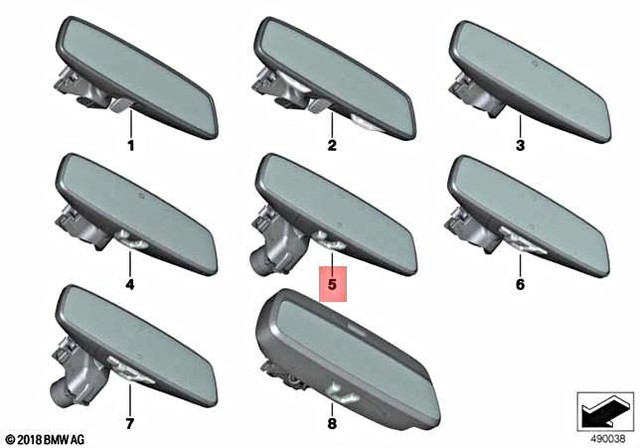 1
2
3
4
5
6
7
8
© 2018 BMW AG
490038