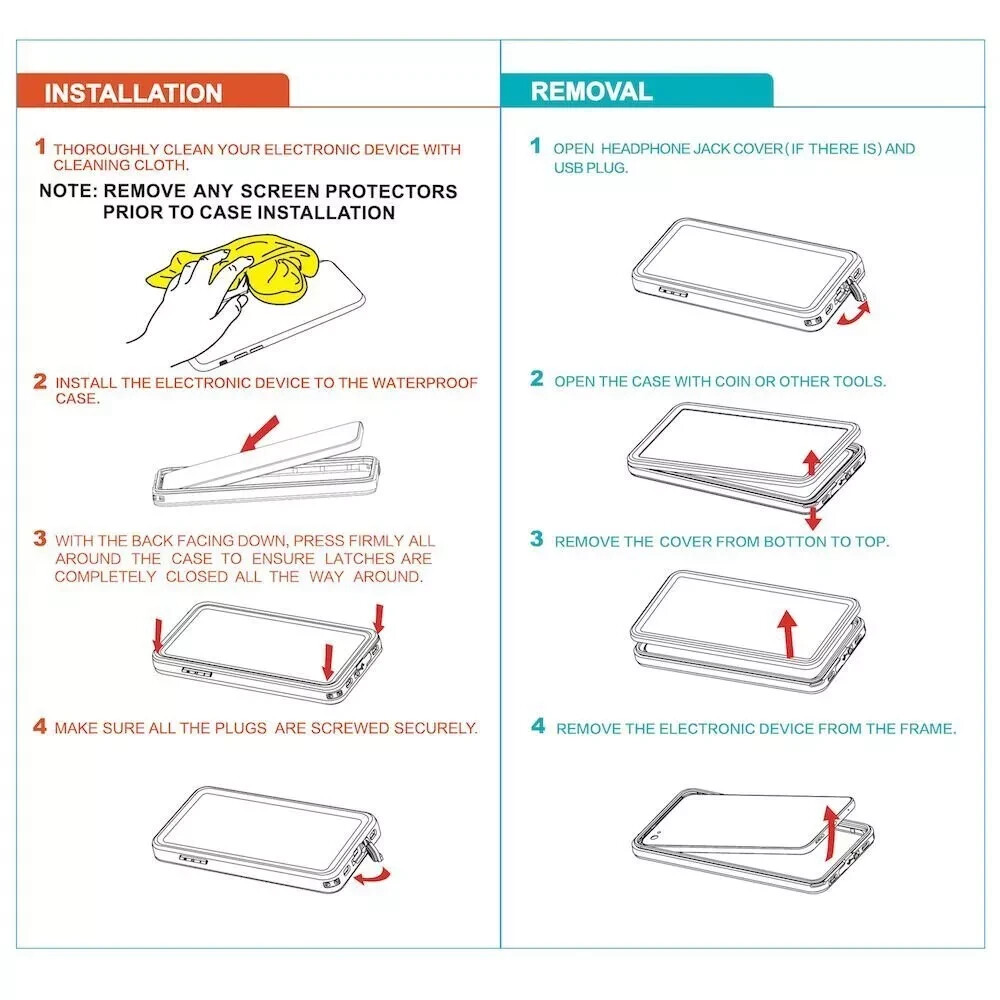 INSTALLATION

1 THOROUGHLY CLEAN YOUR ELECTRONIC DEVICE WITH CLEANING CLOTH.

NOTE: REMOVE ANY SCREEN PROTECTORS PRIOR TO CASE INSTALLATION

2 INSTALL THE ELECTRONIC DEVICE TO THE WATERPROOF CASE.

3 WITH THE BACK FACING DOWN, PRESS FIRMLY ALL AROUND THE CASE TO ENSURE LATCHES ARE COMPLETELY CLOSED ALL THE WAY AROUND.

4 MAKE SURE ALL THE PLUGS ARE SCREWED SECURELY.

REMOVAL

1 OPEN HEADPHONE JACK COVER (IF THERE IS) AND USB PLUG.

2 OPEN THE CASE WITH COIN OR OTHER TOOLS.

3 REMOVE THE COVER FROM BOTTON TO TOP.

4 REMOVE THE ELECTRONIC DEVICE FROM THE FRAME.