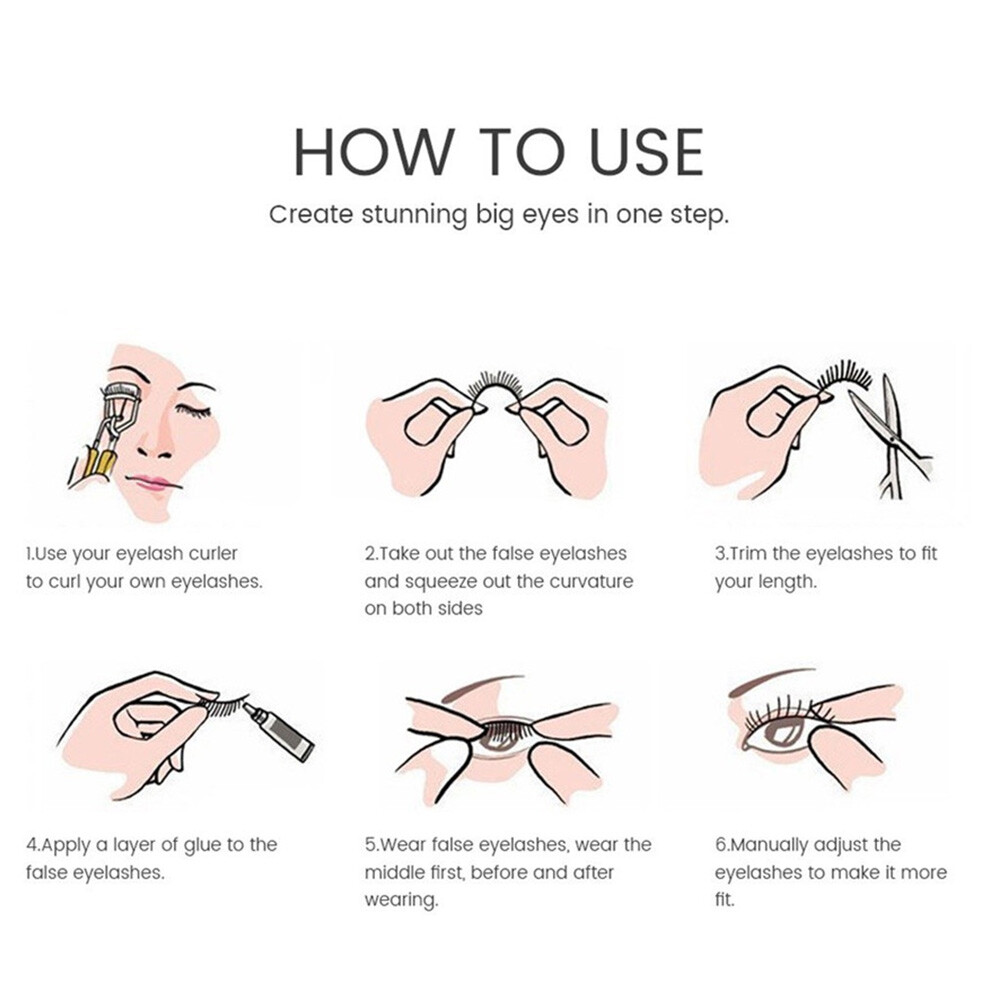 HOW TO USE

Create stunning big eyes in one step.

1.Use your eyelash curler to curl your own eyelashes.

2.Take out the false eyelashes and squeeze out the curvature on both sides

3.Trim the eyelashes to fit your length.

4.Apply a layer of glue to the false eyelashes.

5.Wear false eyelashes, wear the middle first, before and after wearing.

6.Manually adjust the eyelashes to make it more fit.