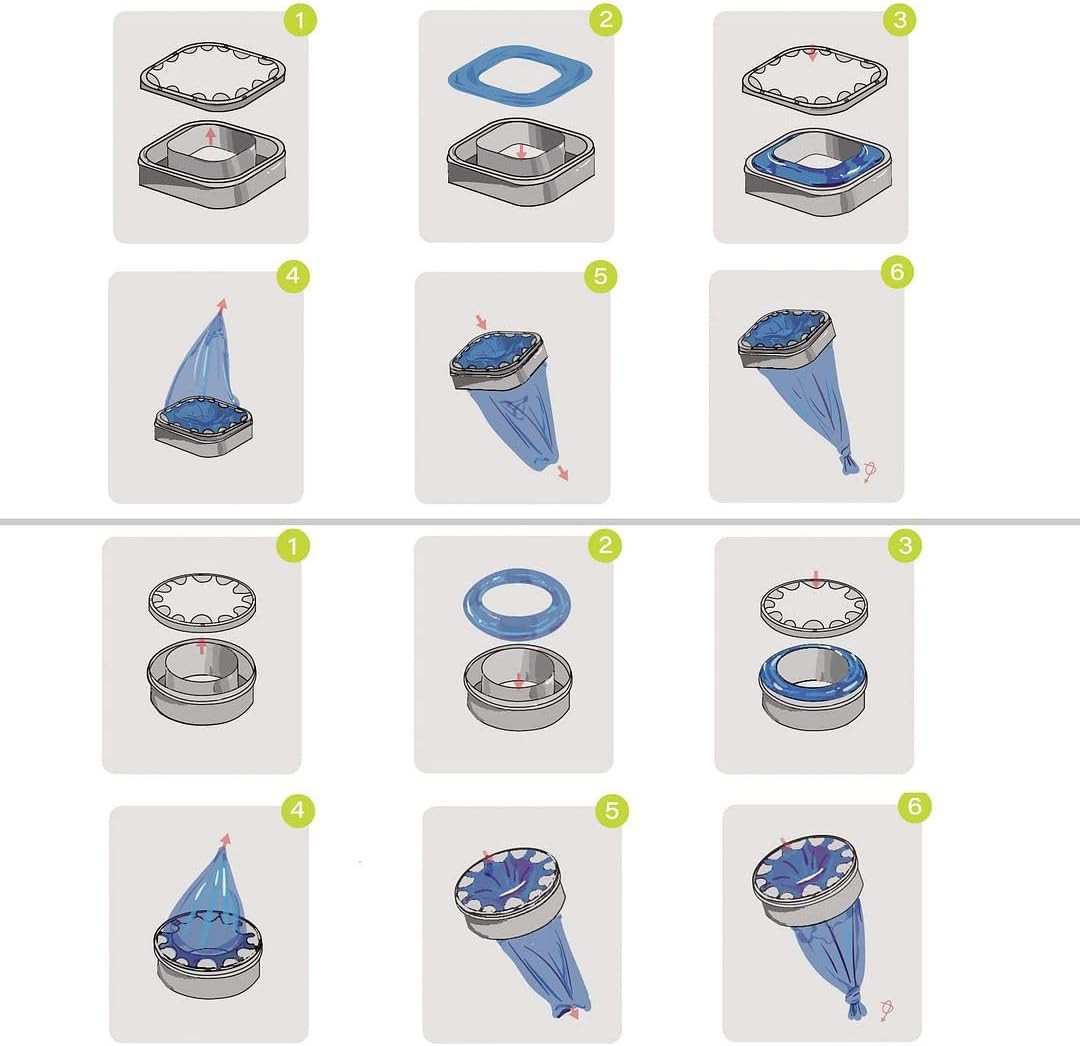 1
2
3
4
5
6
1
2
3
4
5
6