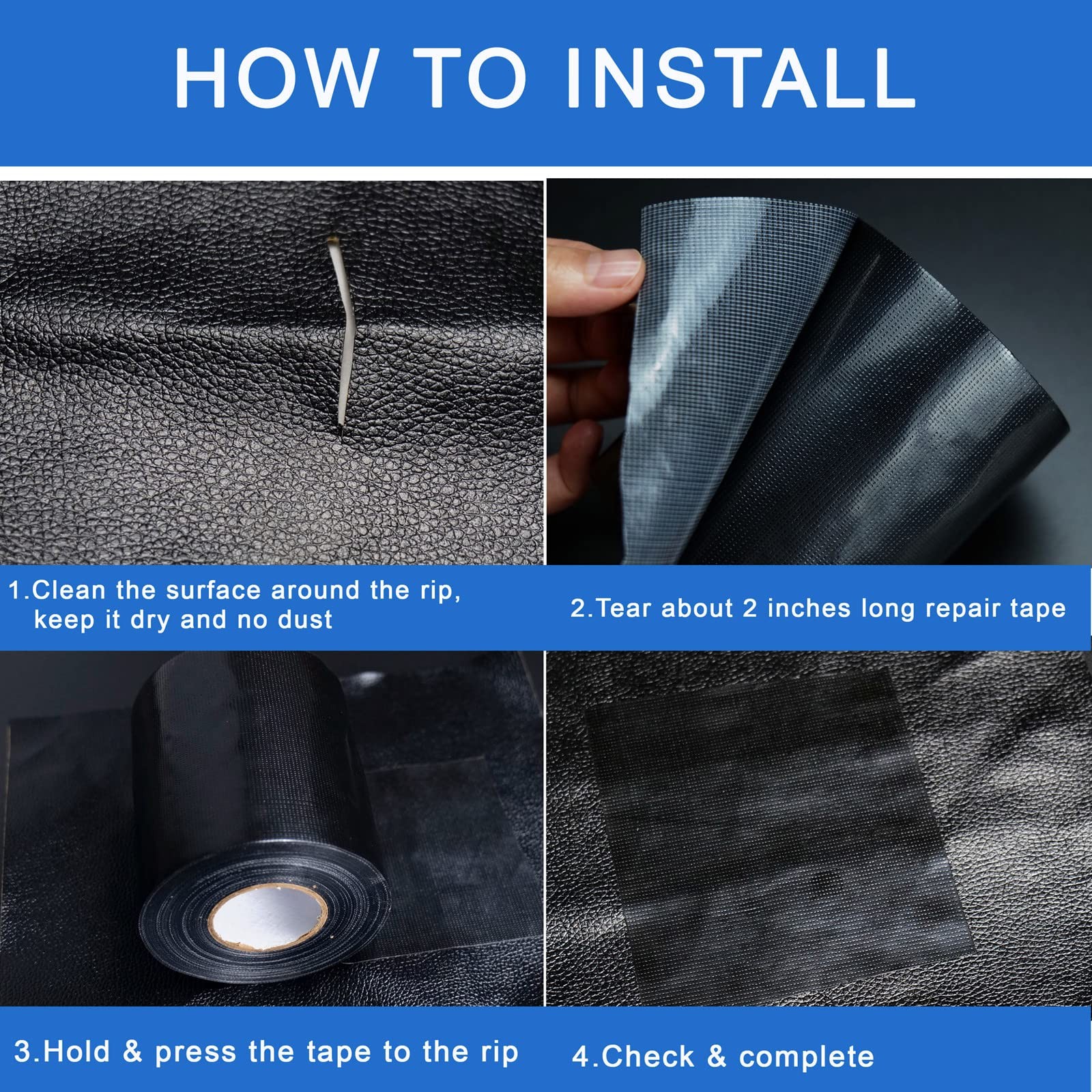 HOW TO INSTALL

1.Clean the surface around the rip, keep it dry and no dust

2.Tear about 2 inches long repair tape

3.Hold & press the tape to the rip

4.Check & complete