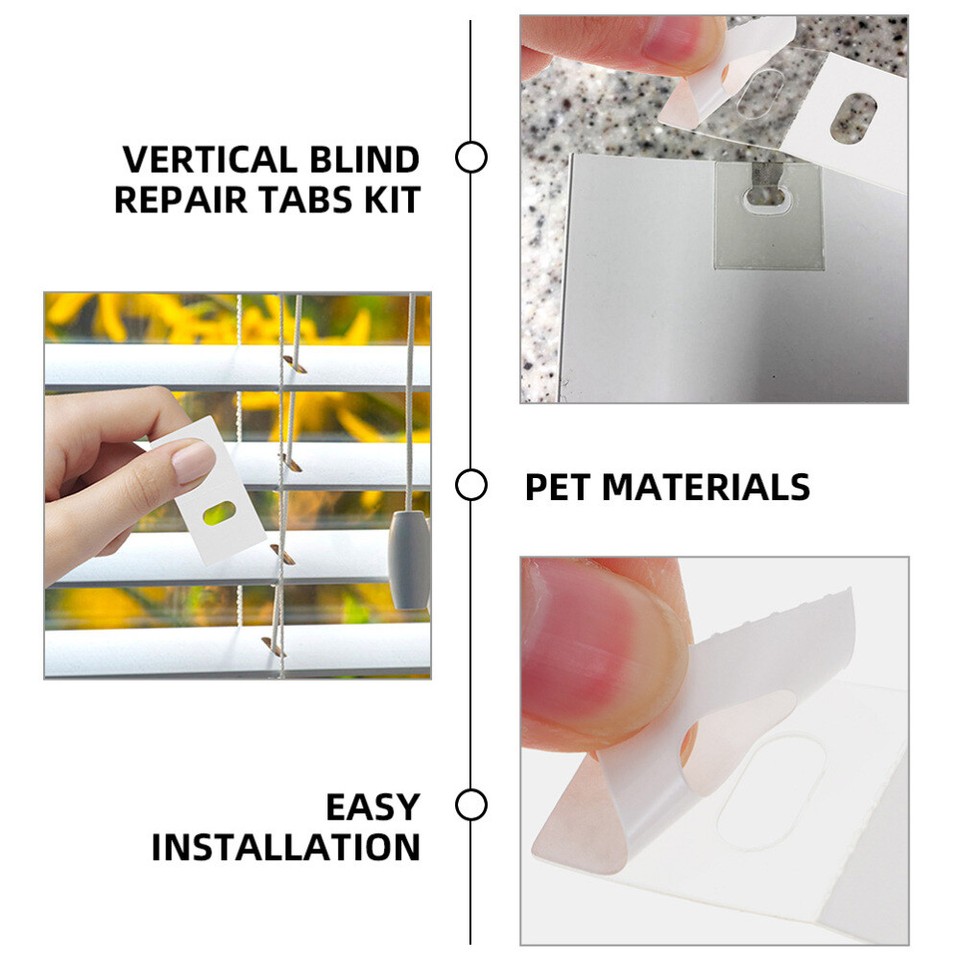 VERTICAL BLIND REPAIR TABS KIT

PET MATERIALS

EASY INSTALLATION