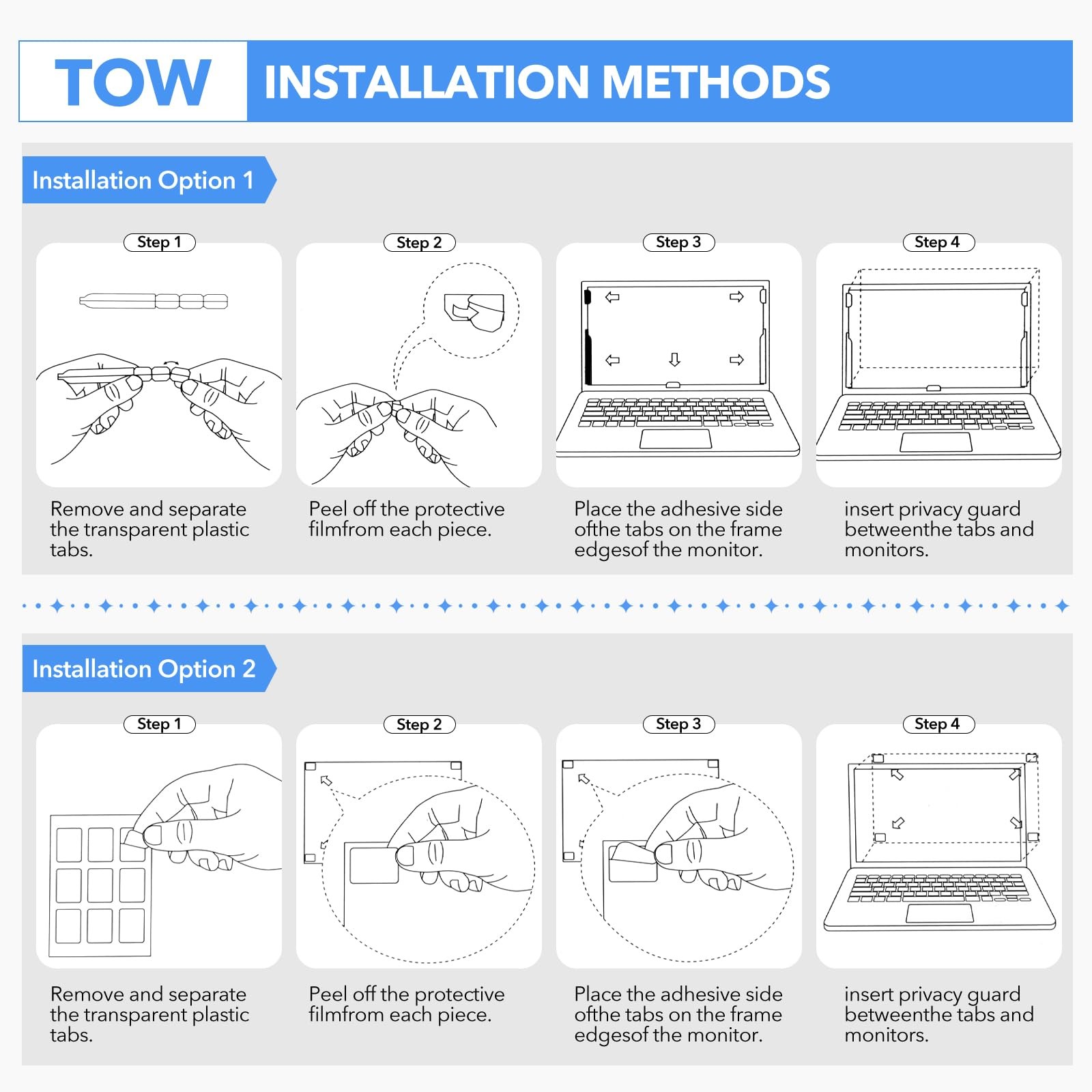 TOW INSTALLATION METHODS

Installation Option 1

Step 1

Remove and separate the transparent plastic tabs.

Step 2

Peel off the protective filmfrom each piece.

Step 3

Place the adhesive side ofthe tabs on the frame edgesof the monitor.

Step 4

insert privacy guard betweenthe tabs and monitors.

Installation Option 2

Step 1

Remove and separate the transparent plastic tabs.

Step 2

Peel off the protective filmfrom each piece.

Step 3

Place the adhesive side ofthe tabs on the frame edgesof the monitor.

Step 4

insert privacy guard betweenthe tabs and monitors.