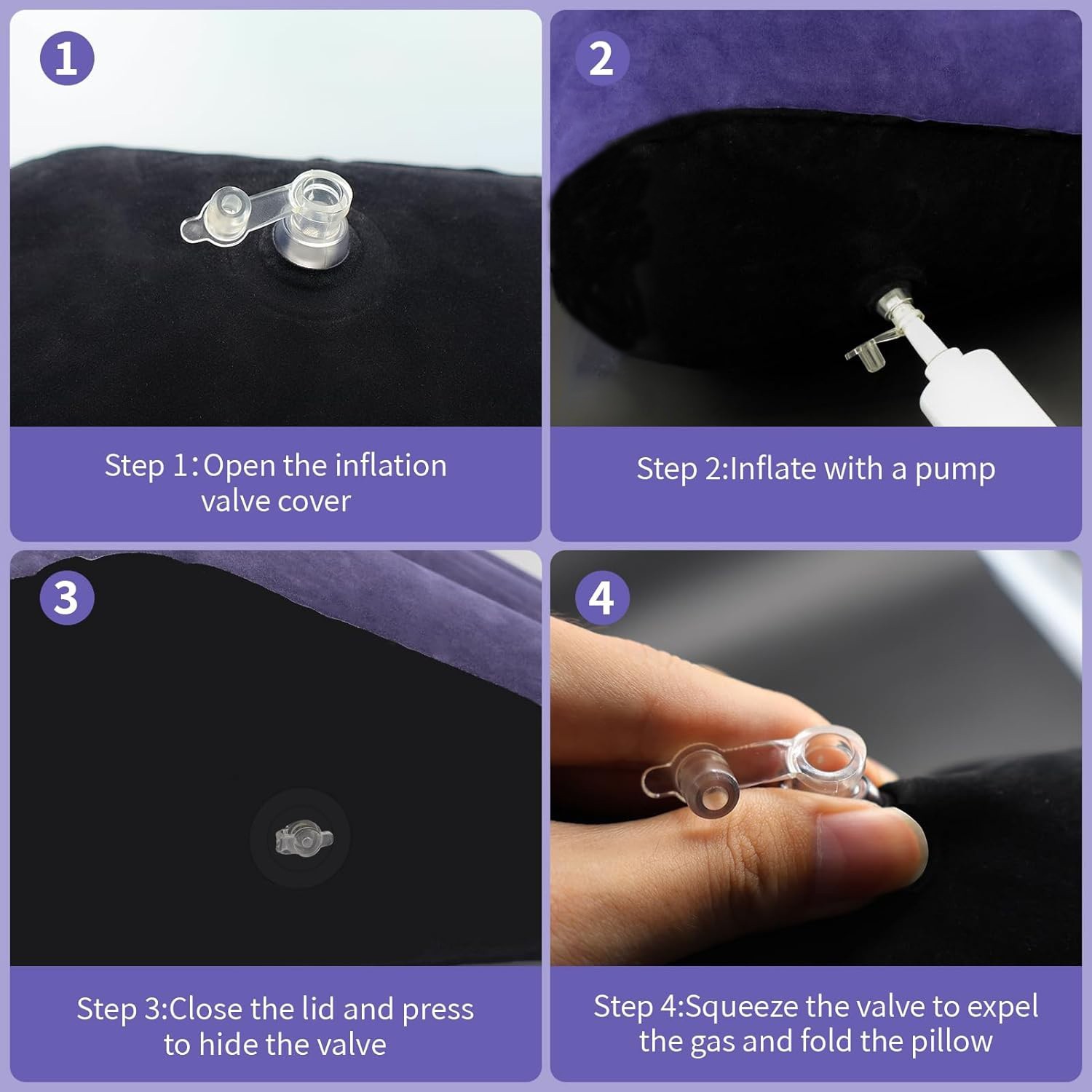 1

Step 1:Open the inflation valve cover

2

Step 2:Inflate with a pump

3

Step 3:Close the lid and press to hide the valve

4

Step 4:Squeeze the valve to expel the gas and fold the pillow