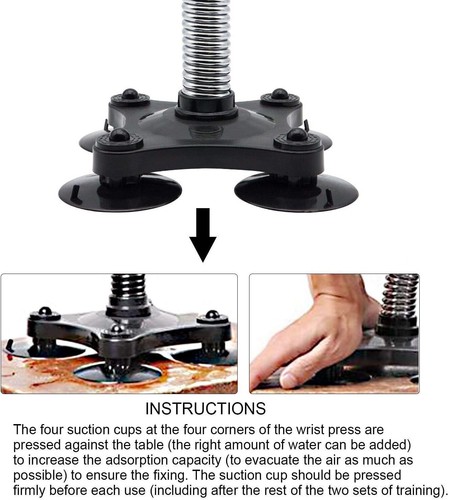 INSTRUCTIONS

The four suction cups at the four corners of the wrist press are pressed against the table (the right amount of water can be added) to increase the adsorption capacity (to evacuate the air as much as possible) to ensure the fixing. The suction cup should be pressed firmly before each use (including after the rest of the two sets of training).