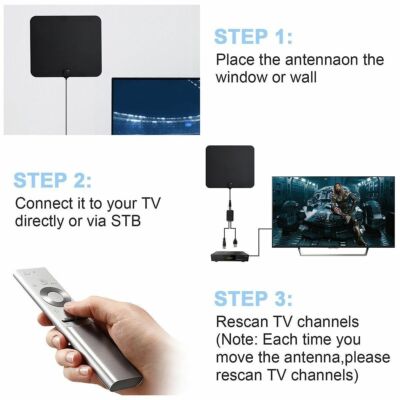 STEP 1:
Place the antennaon the window or wall

STEP 2:
Connect it to your TV directly or via STB

STEP 3:
Rescan TV channels (Note: Each time you move the antenna,please rescan TV channels)