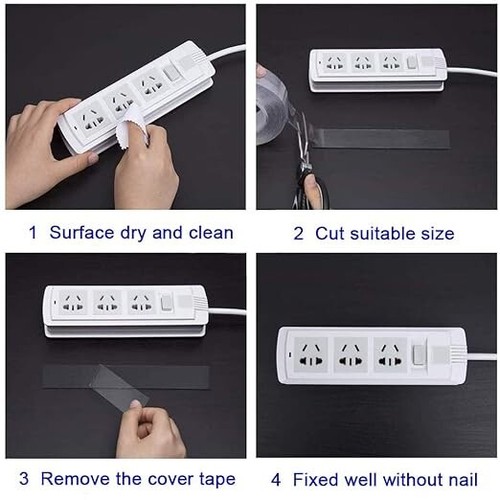 1 Surface dry and clean

2 Cut suitable size

3 Remove the cover tape

4 Fixed well without nail