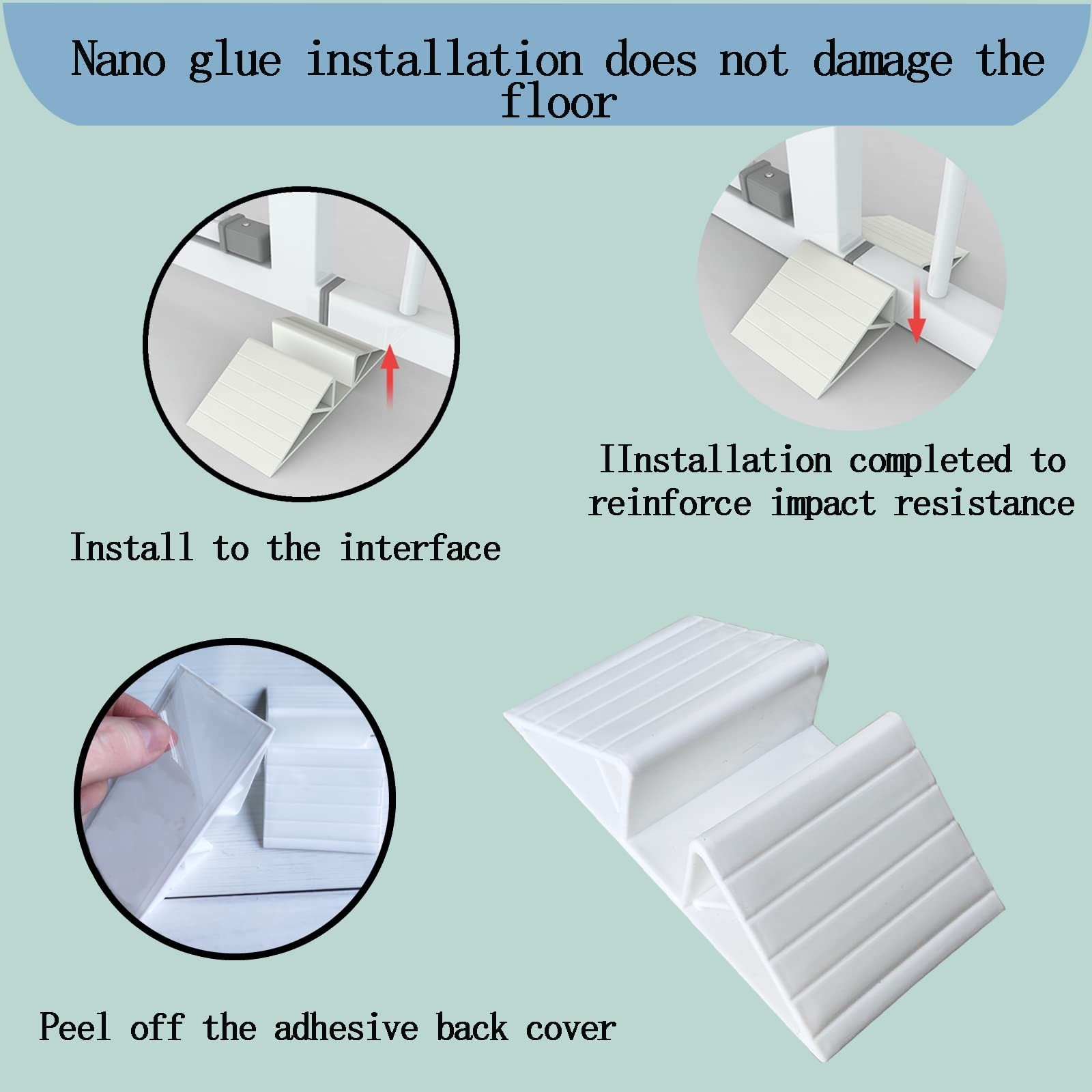 Nano glue installation does not damage the floor

Install to the interface

IInstallation completed to reinforce impact resistance

Peel off the adhesive back cover