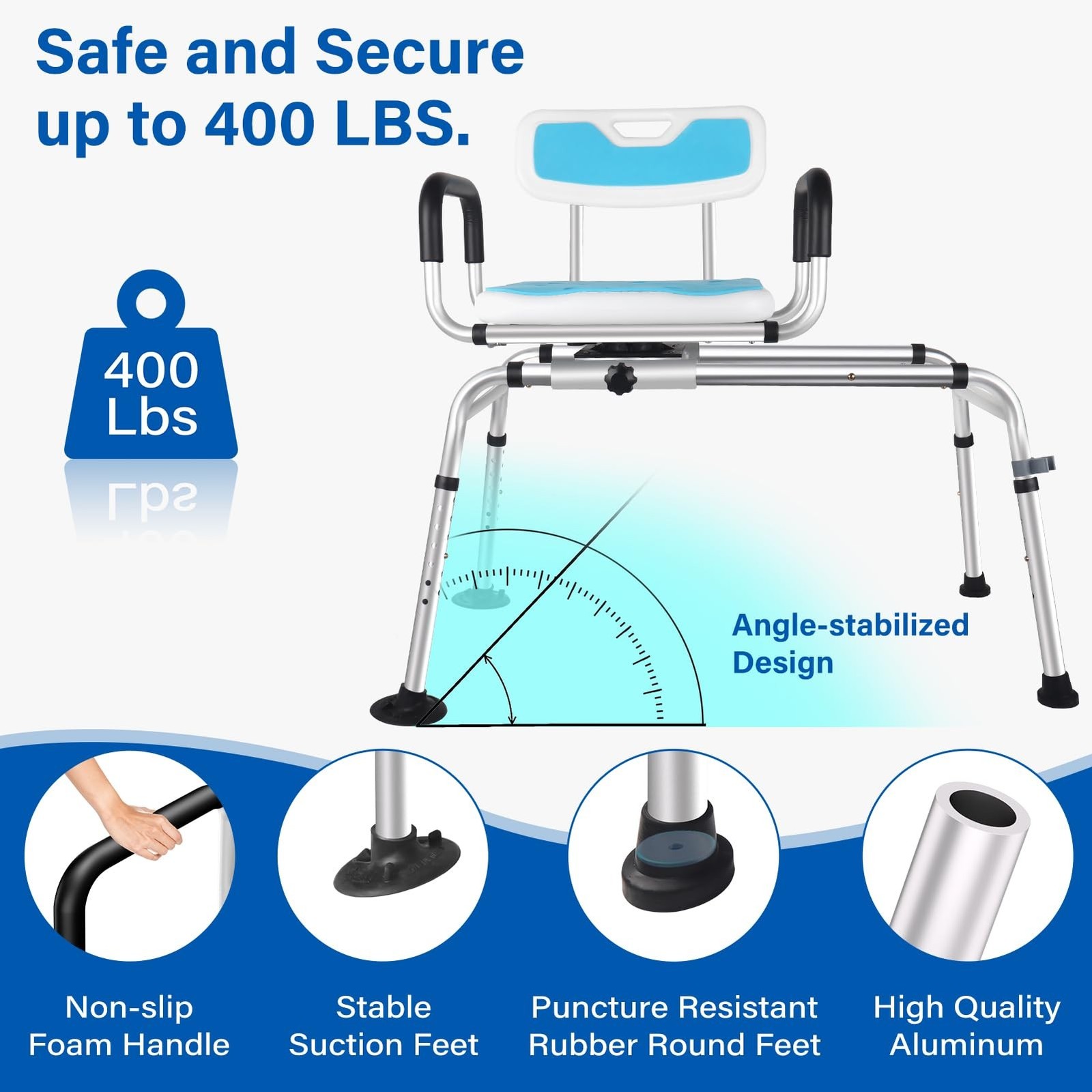 Safe and Secure up to 400 LBS.

400 Lbs

Angle-stabilized Design

Non-slip Foam Handle

Stable Suction Feet

Puncture Resistant Rubber Round Feet

High Quality Aluminum