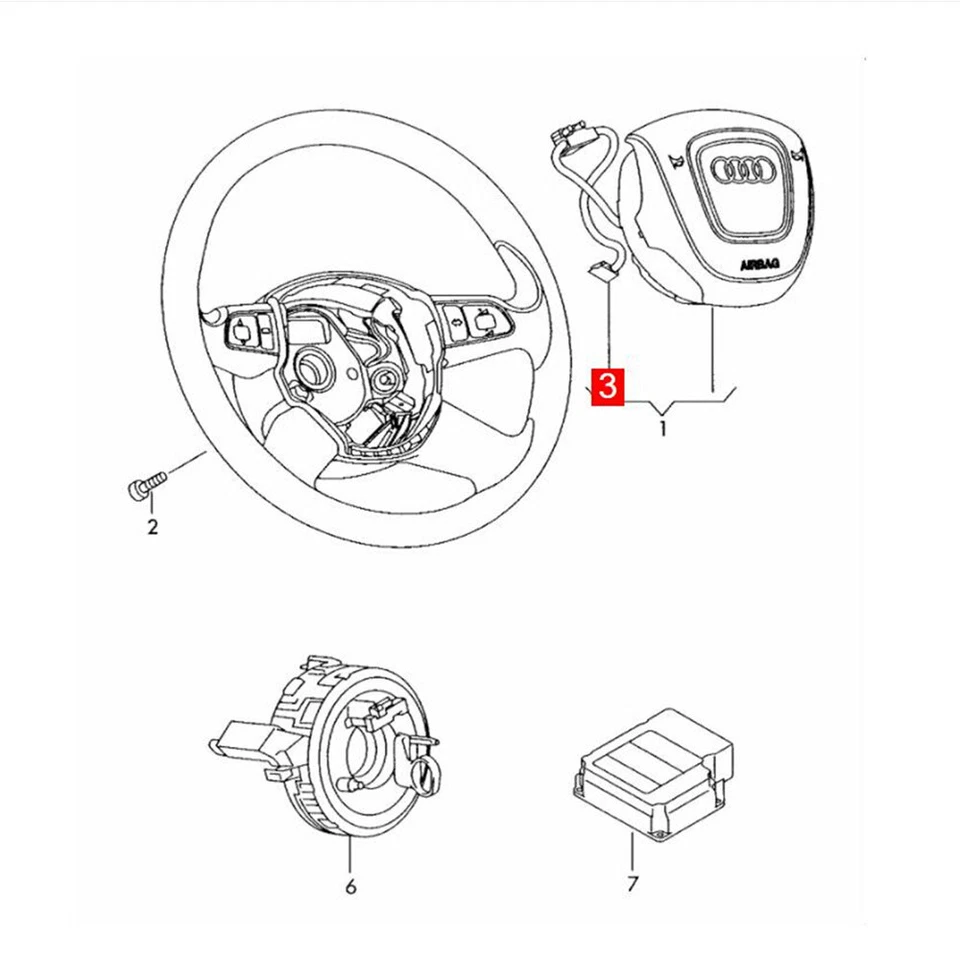 AIRBAG

3

1

2

6

7