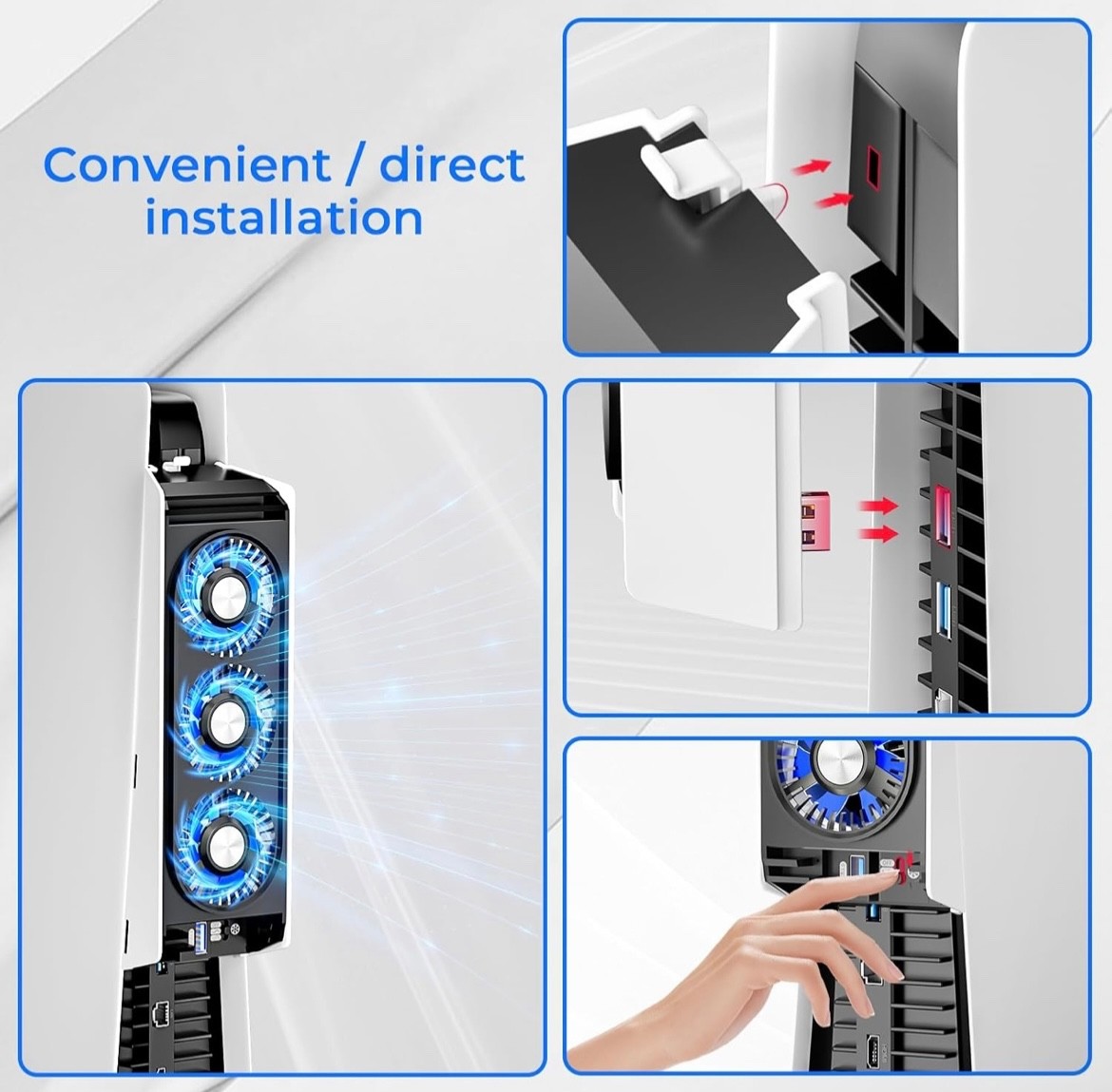 Convenient / direct installation