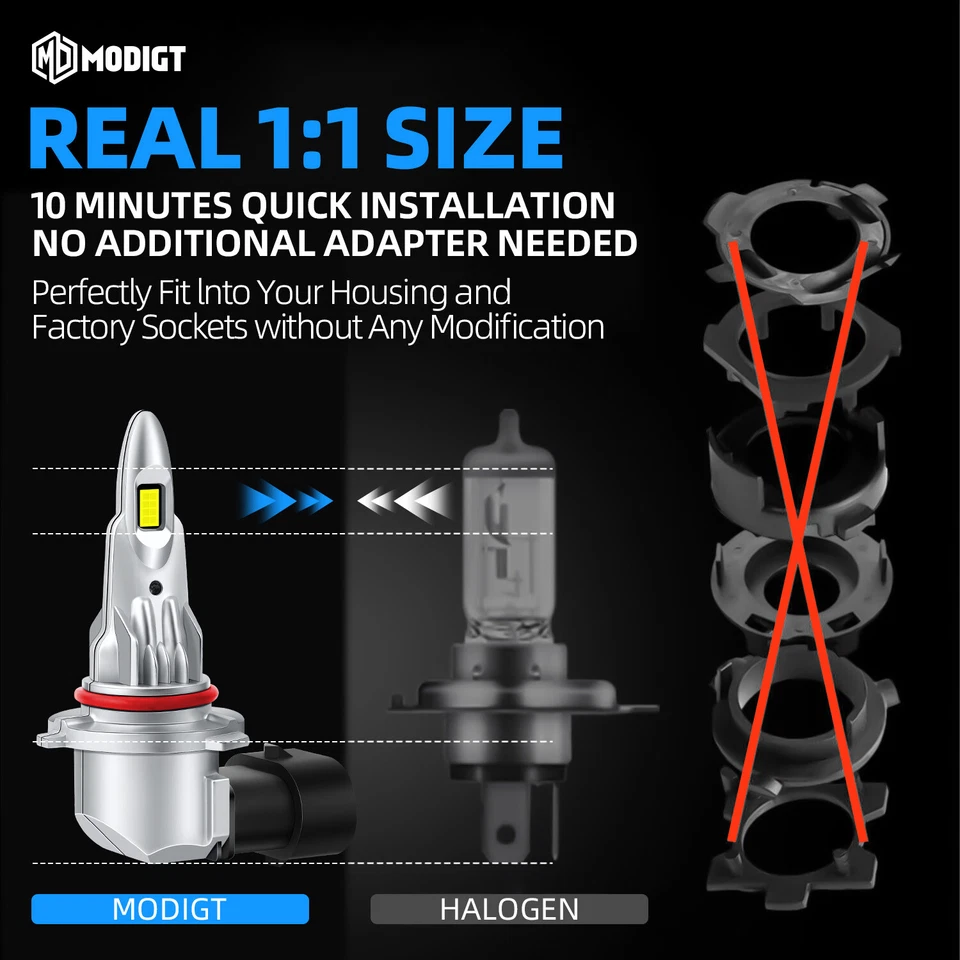 MD MODIGT

REAL 1:1 SIZE

10 MINUTES QUICK INSTALLATION
NO ADDITIONAL ADAPTER NEEDED

Perfectly Fit lnto Your Housing and Factory Sockets without Any Modification

MODIGT

HALOGEN