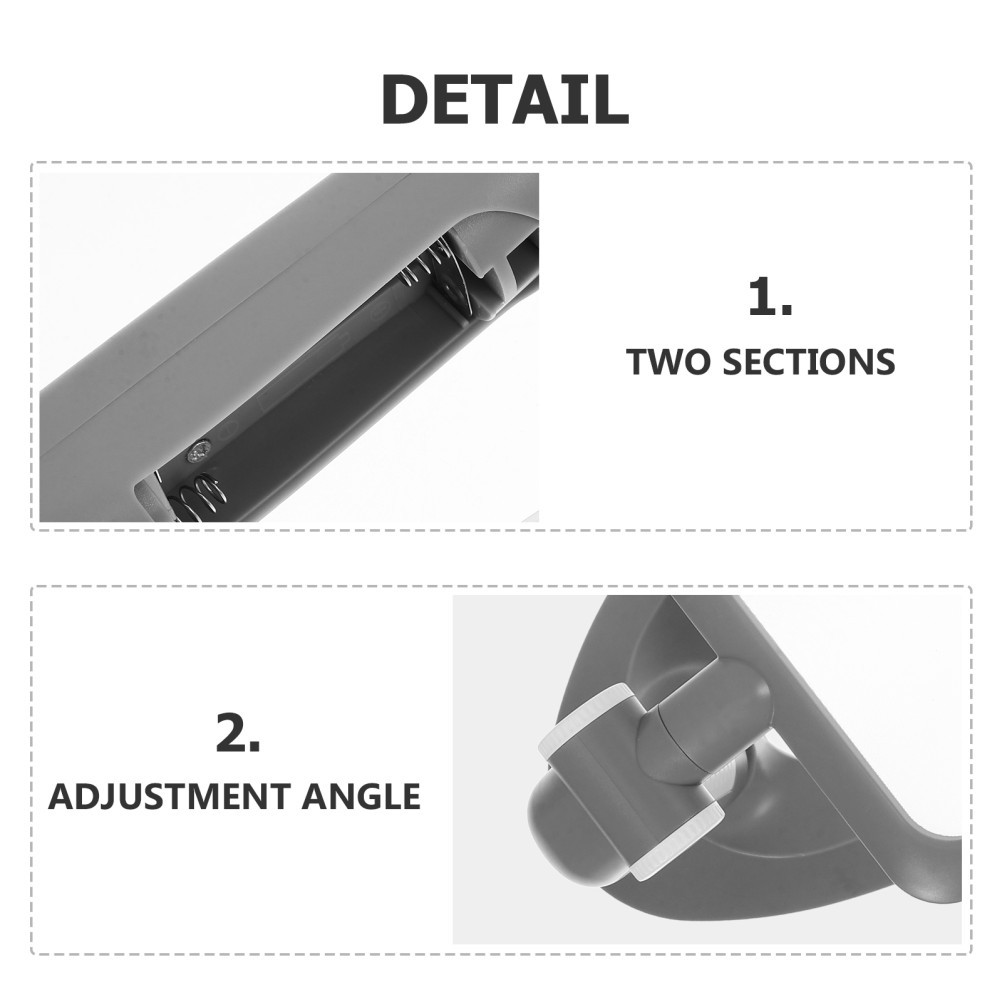 DETAIL

1.
TWO SECTIONS

2.
ADJUSTMENT ANGLE