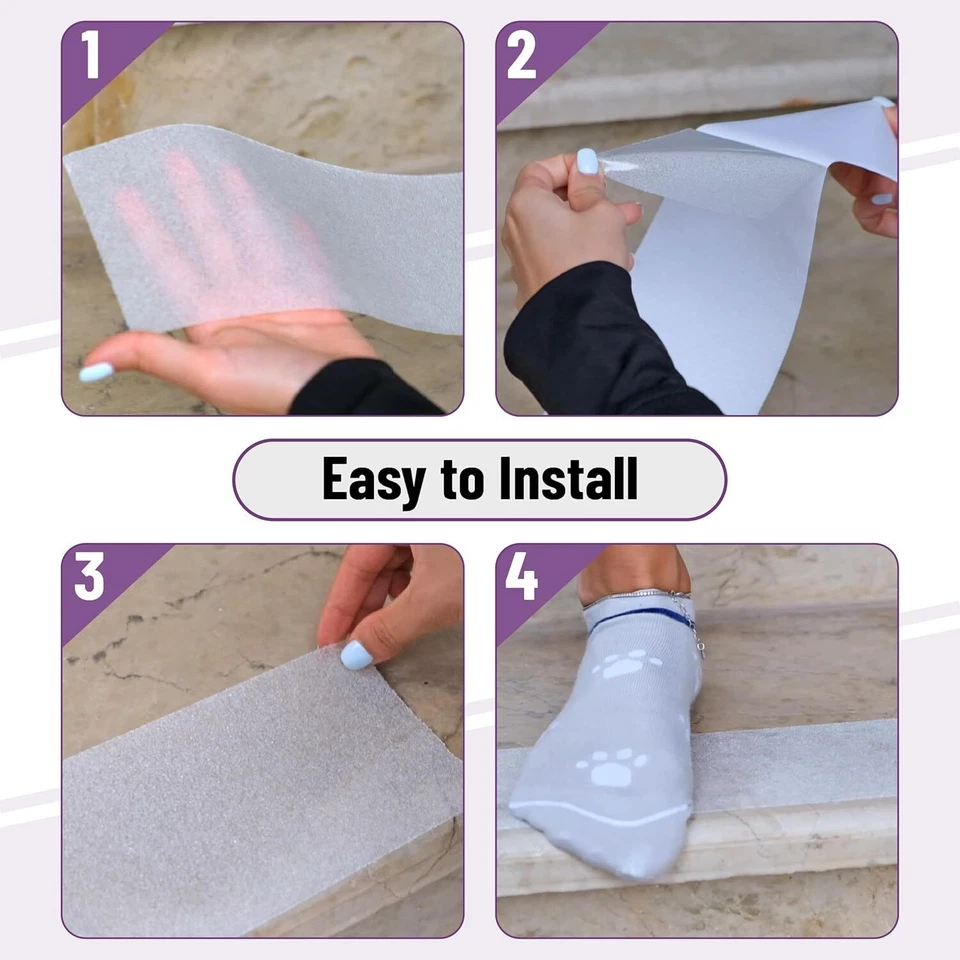 1

2

Easy to Install

3

4