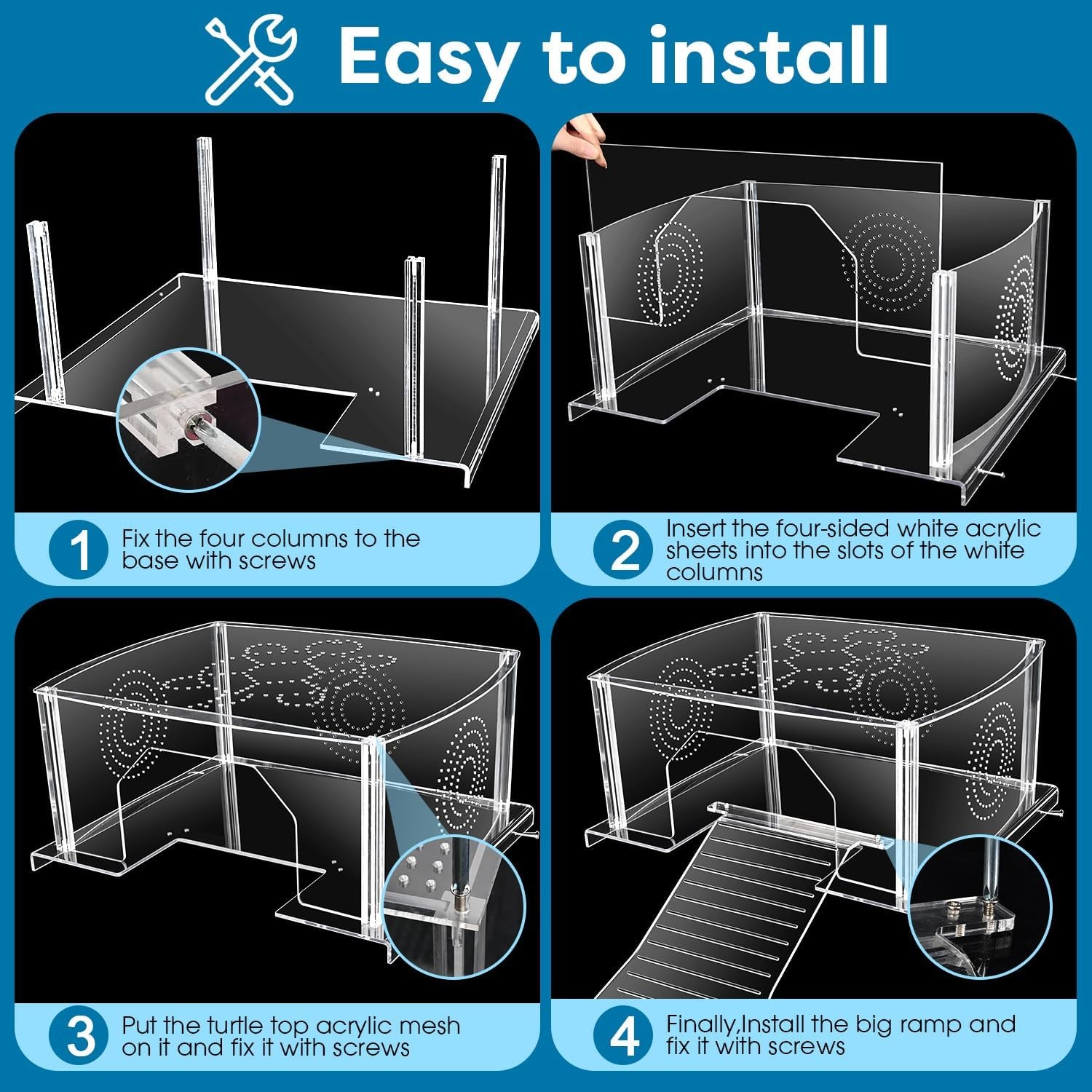 Easy to install

1 Fix the four columns to the base with screws

2 Insert the four-sided white acrylic sheets into the slots of the white columns

3 Put the turtle top acrylic mesh on it and fix it with screws

4 Finally,Install the big ramp and fix it with screws