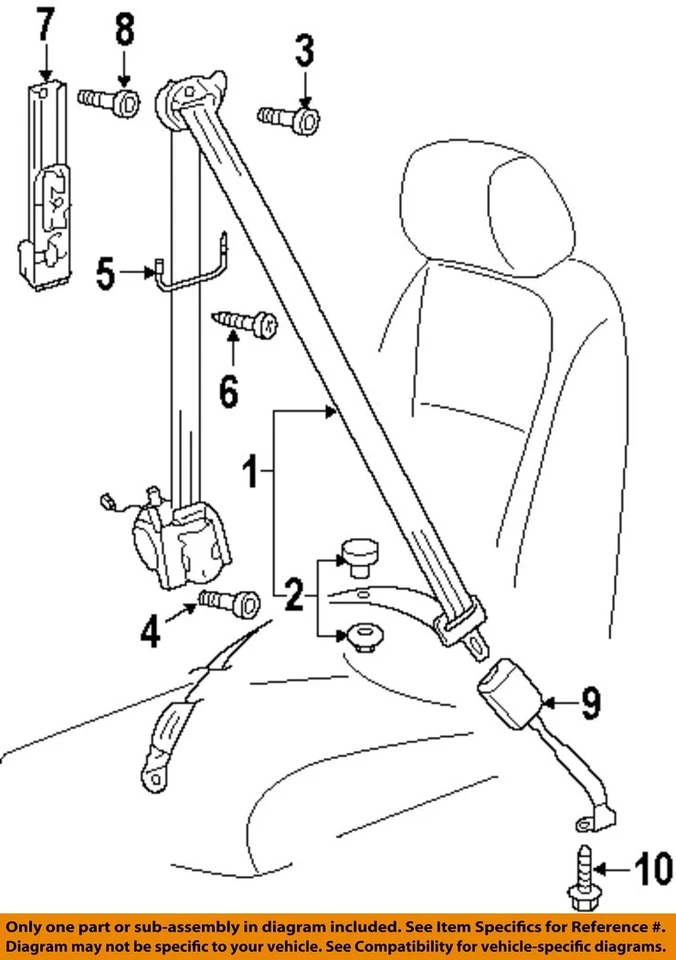 7
8
3
5
6
1
2
4
9
10

Only one part or sub-assembly in diagram included. See Item Specifics for Reference #. Diagram may not be specific to your vehicle. See Compatibility for vehicle-specific diagrams.