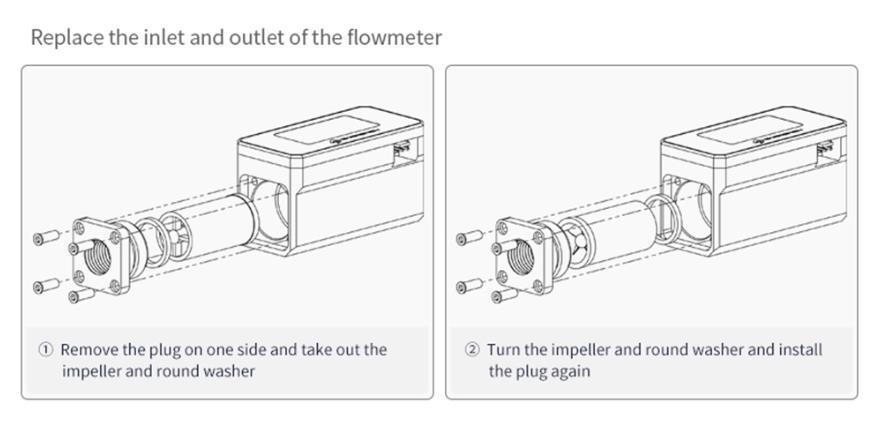 Replace the inlet and outlet of the flowmeter

① Remove the plug on one side and take out the impeller and round washer

② Turn the impeller and round washer and install the plug again