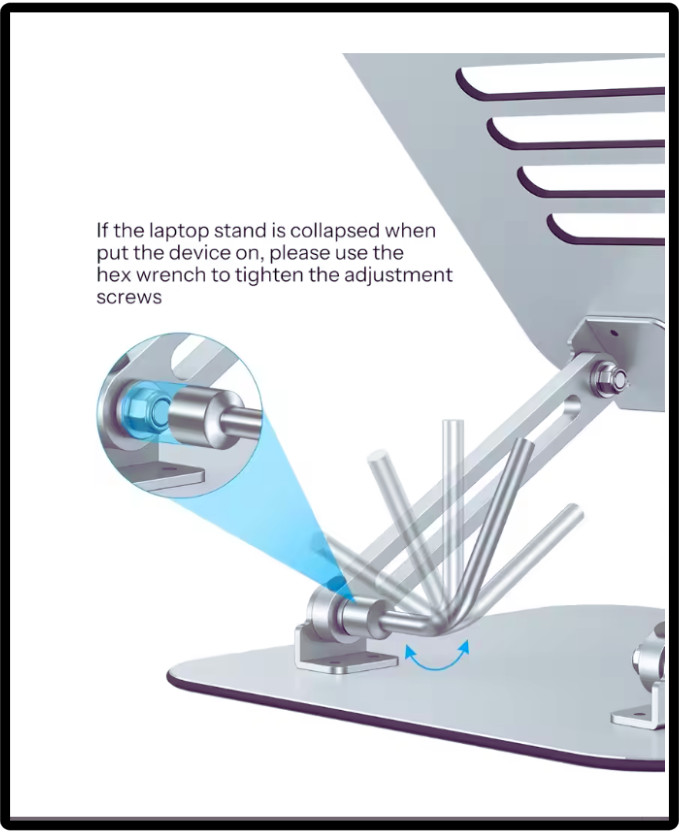 If the laptop stand is collapsed when put the device on, please use the hex wrench to tighten the adjustment screws