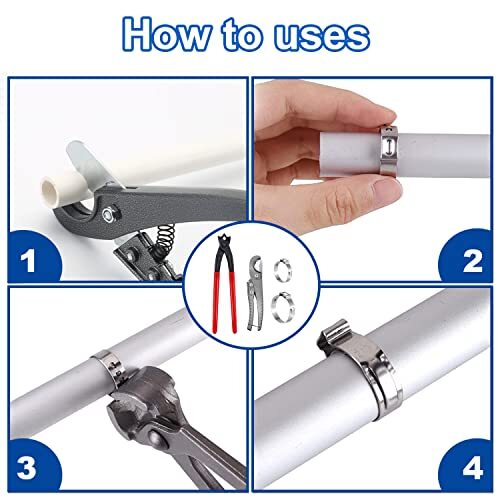 How to uses

1

2

3

4