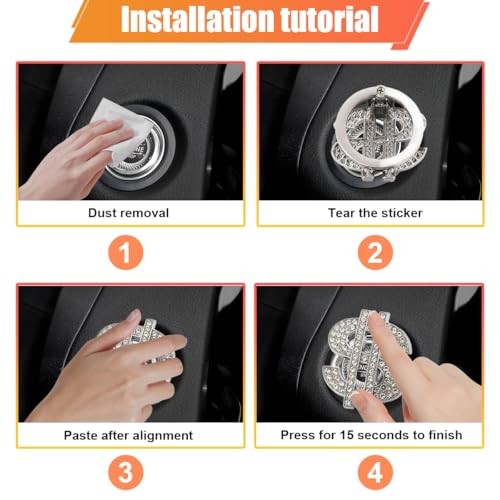 Installation tutorial

Dust removal

1

Tear the sticker

2

Paste after alignment

3

Press for 15 seconds to finish

4