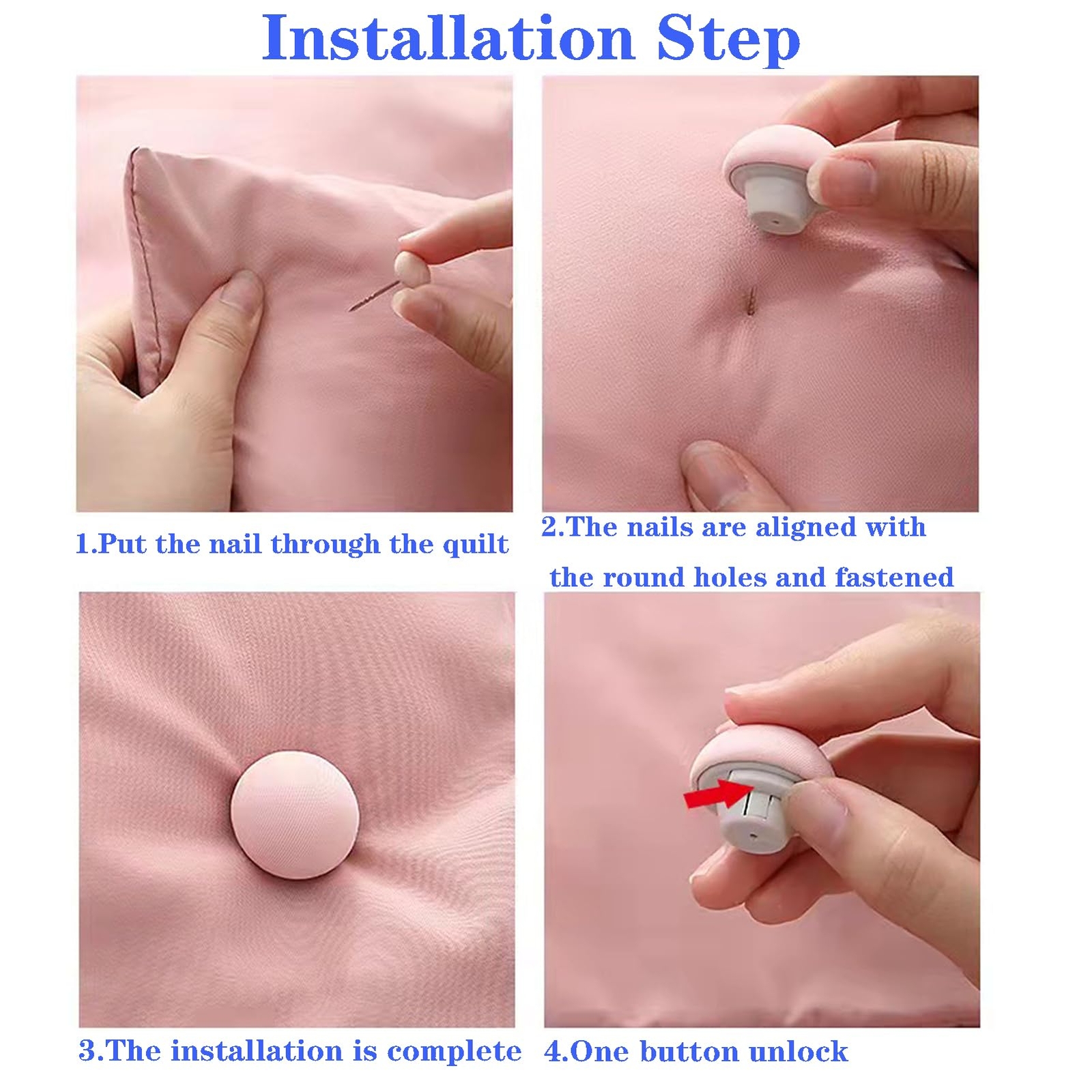 Installation Step

1.Put the nail through the quilt

2.The nails are aligned with the round holes and fastened

3.The installation is complete

4.One button unlock