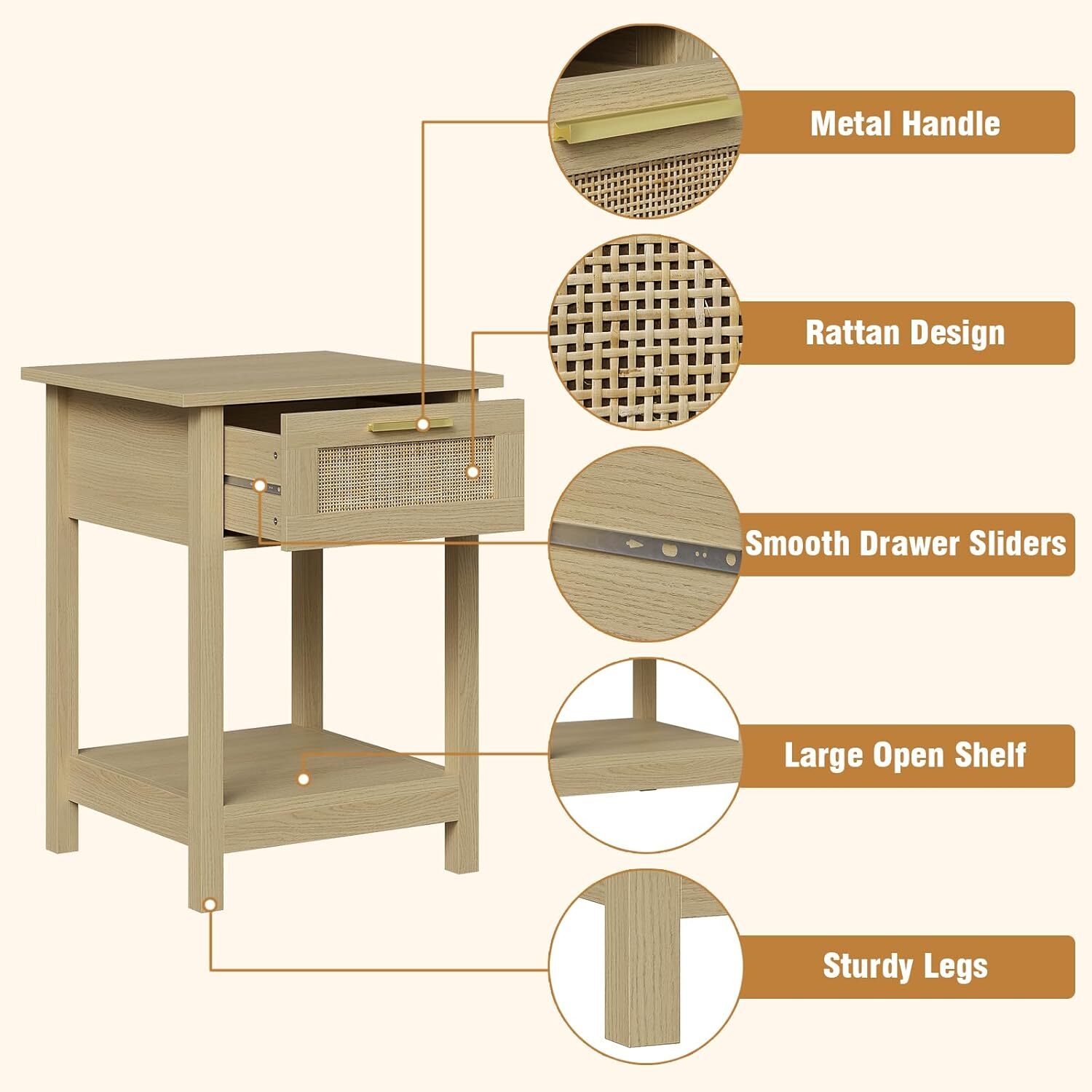 Metal Handle

Rattan Design

Smooth Drawer Sliders

Large Open Shelf

Sturdy Legs