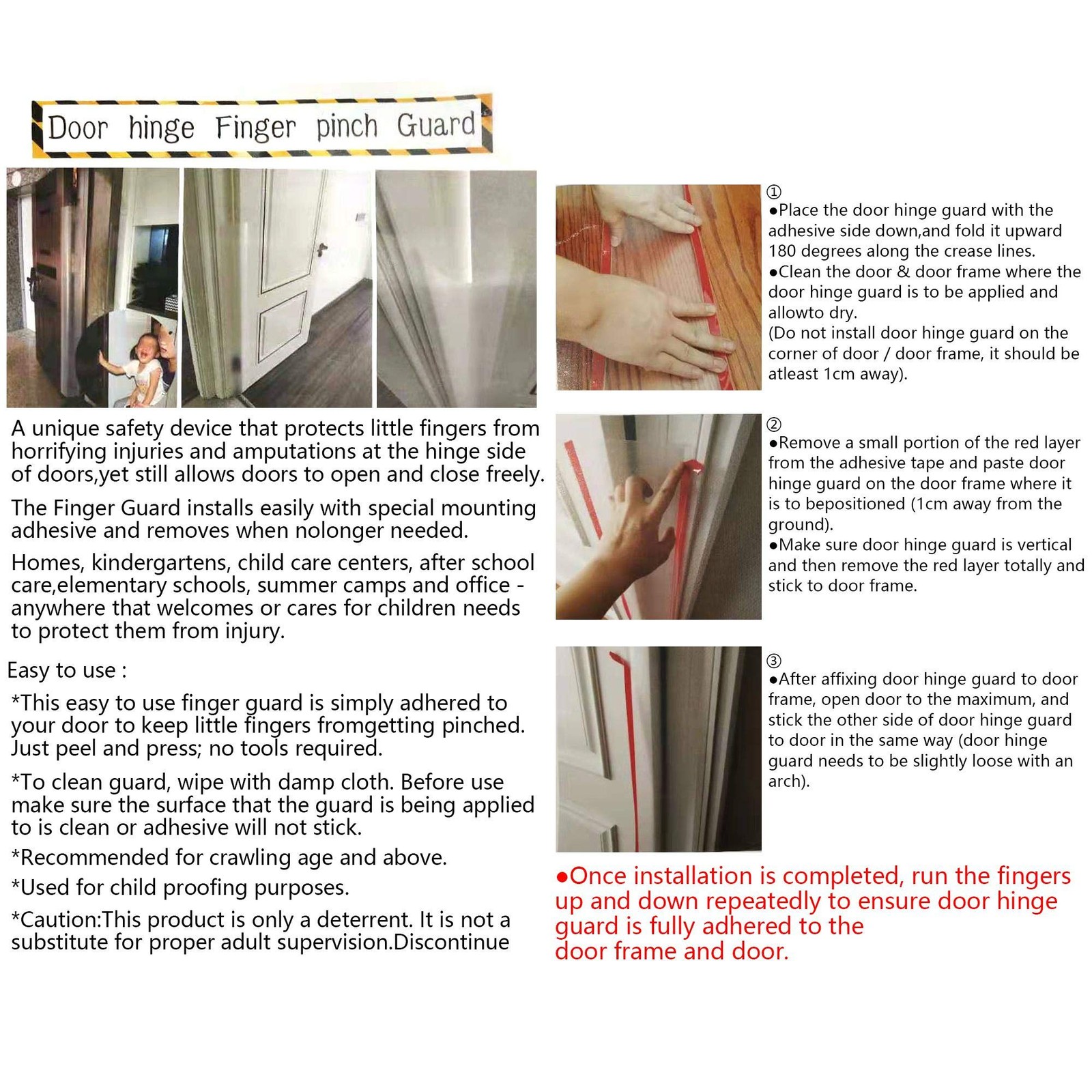 Door hinge Finger pinch Guard

A unique safety device that protects little fingers from horrifying injuries and amputations at the hinge side of doors,yet still allows doors to open and close freely.

The Finger Guard installs easily with special mounting adhesive and removes when nolonger needed.

Homes, kindergartens, child care centers, after school care,elementary schools, summer camps and office - anywhere that welcomes or cares for children needs to protect them from injury.

Easy to use :

*This easy to use finger guard is simply adhered to your door to keep little fingers fromgetting pinched. Just peel and press; no tools required.

*To clean guard, wipe with damp cloth. Before use make sure the surface that the guard is being applied to is clean or adhesive will not stick.

*Recommended for crawling age and above.

*Used for child proofing purposes.

*Caution:This product is only a deterrent. It is not a substitute for proper adult supervision.Discontinue

①
●Place the door hinge guard with the adhesive side down,and fold it upward 180 degrees along the crease lines.
●Clean the door & door frame where the door hinge guard is to be applied and allowto dry.
(Do not install door hinge guard on the corner of door / door frame, it should be atleast 1cm away).

②
●Remove a small portion of the red layer from the adhesive tape and paste door hinge guard on the door frame where it is to bepositioned (1cm away from the ground).
●Make sure door hinge guard is vertical and then remove the red layer totally and stick to door frame.

③
●After affixing door hinge guard to door frame, open door to the maximum, and stick the other side of door hinge guard to door in the same way (door hinge guard needs to be slightly loose with an arch).

●Once installation is completed, run the fingers up and down repeatedly to ensure door hinge guard is fully adhered to the door frame and door.