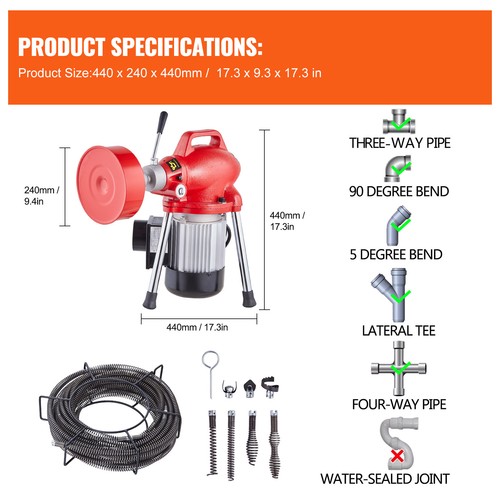 PRODUCT SPECIFICATIONS:

Product Size:440 x 240 x 440mm / 17.3 x 9.3 x 17.3 in

240mm / 9.4in

440mm / 17.3in

440mm / 17.3in

THREE-WAY PIPE

90 DEGREE BEND

5 DEGREE BEND

LATERAL TEE

FOUR-WAY PIPE

WATER-SEALED JOINT