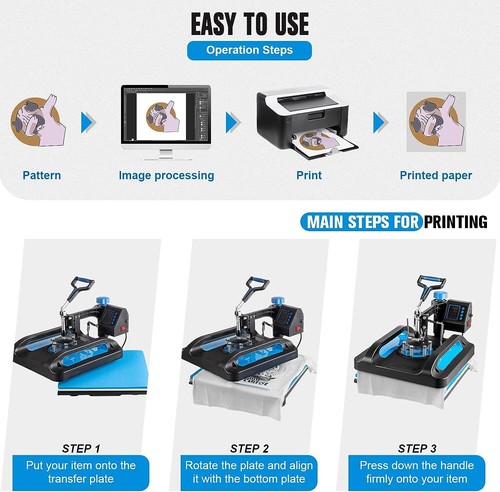 EASY TO USE

Operation Steps

Pattern

Image processing

Print

Printed paper

MAIN STEPS FOR PRINTING

STEP 1
Put your item onto the transfer plate

STEP 2
Rotate the plate and align it with the bottom plate

STEP 3
Press down the handle firmly onto your item